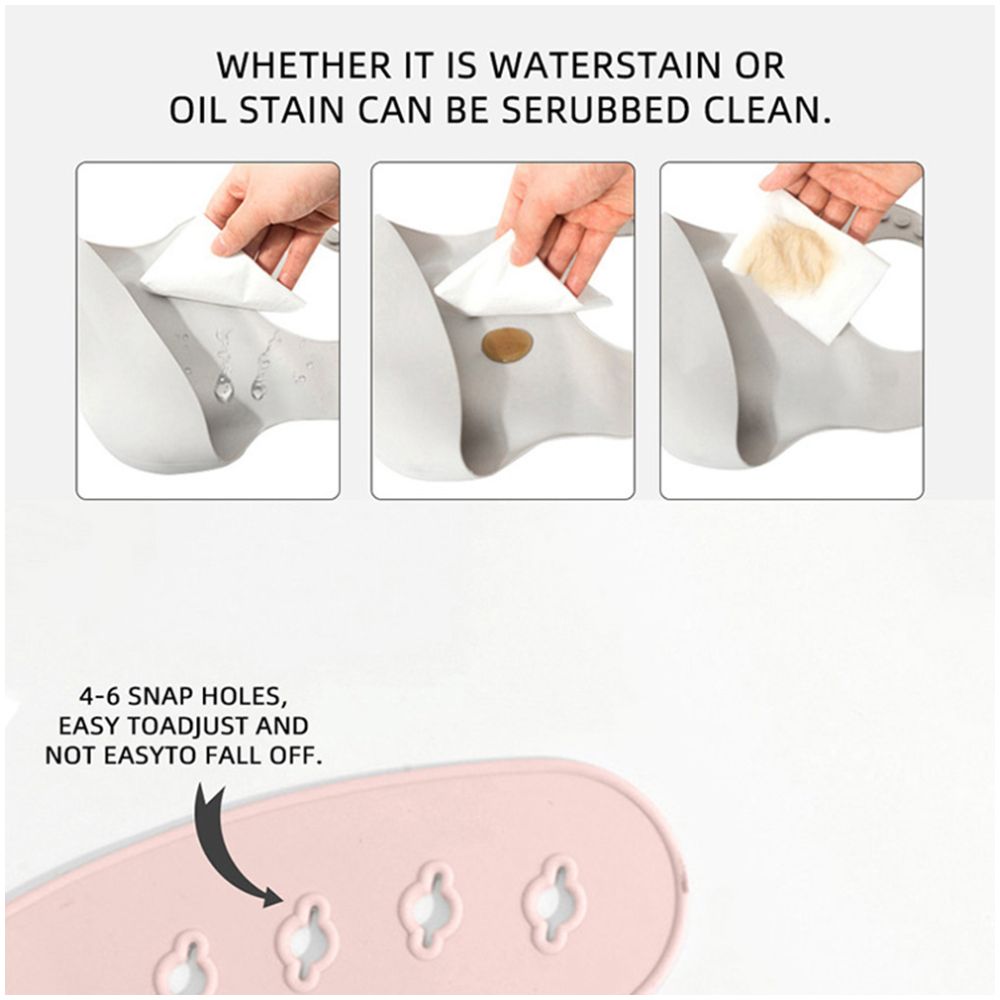 WHETHER IT IS WATERSTAIN OR OIL STAIN CAN BE SERUBBED CLEAN.

4-6 SNAP HOLES, EASY TOADJUST AND NOT EASYTO FALL OFF.