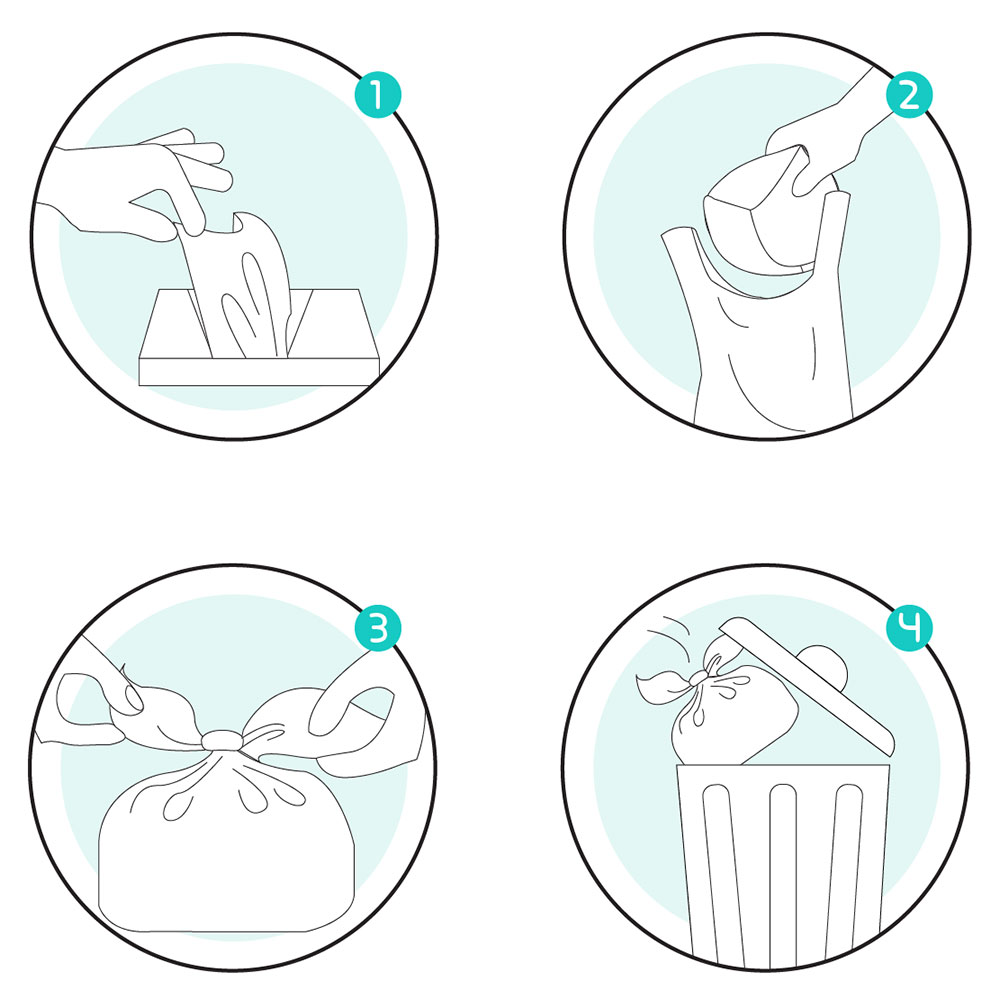 1

2

3

4