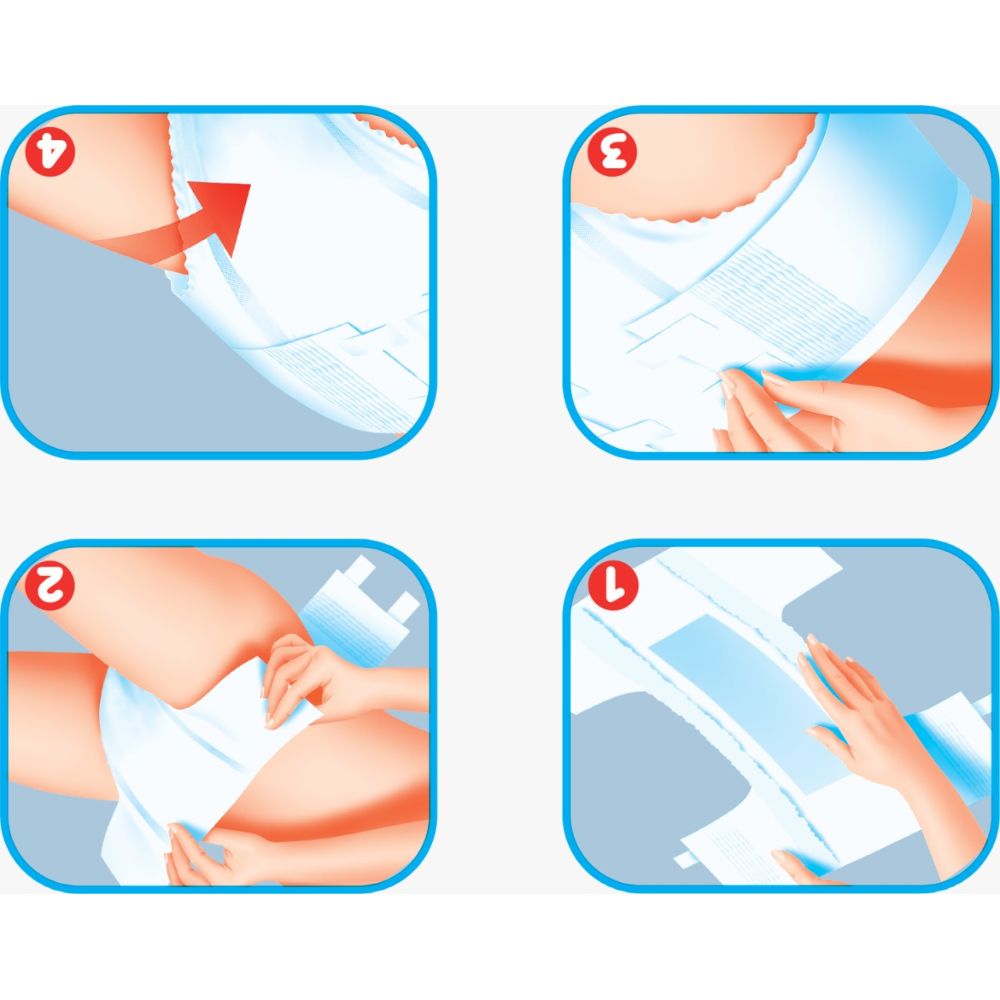 4

3

2

1