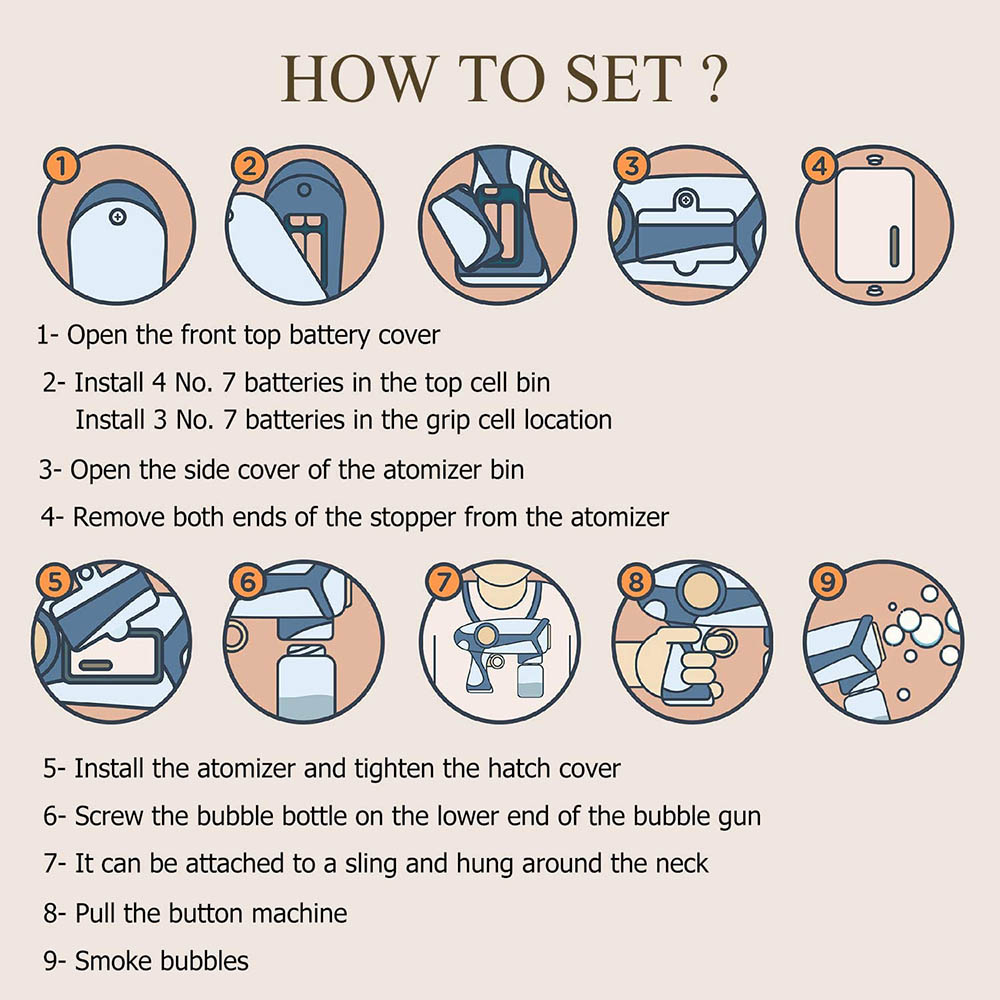 HOW TO SET ?

1

2

3

4

1- Open the front top battery cover

2- Install 4 No. 7 batteries in the top cell bin
Install 3 No. 7 batteries in the grip cell location

3- Open the side cover of the atomizer bin

4- Remove both ends of the stopper from the atomizer

5

6

7

8

9

5- Install the atomizer and tighten the hatch cover

6- Screw the bubble bottle on the lower end of the bubble gun

7- It can be attached to a sling and hung around the neck

8- Pull the button machine

9- Smoke bubbles