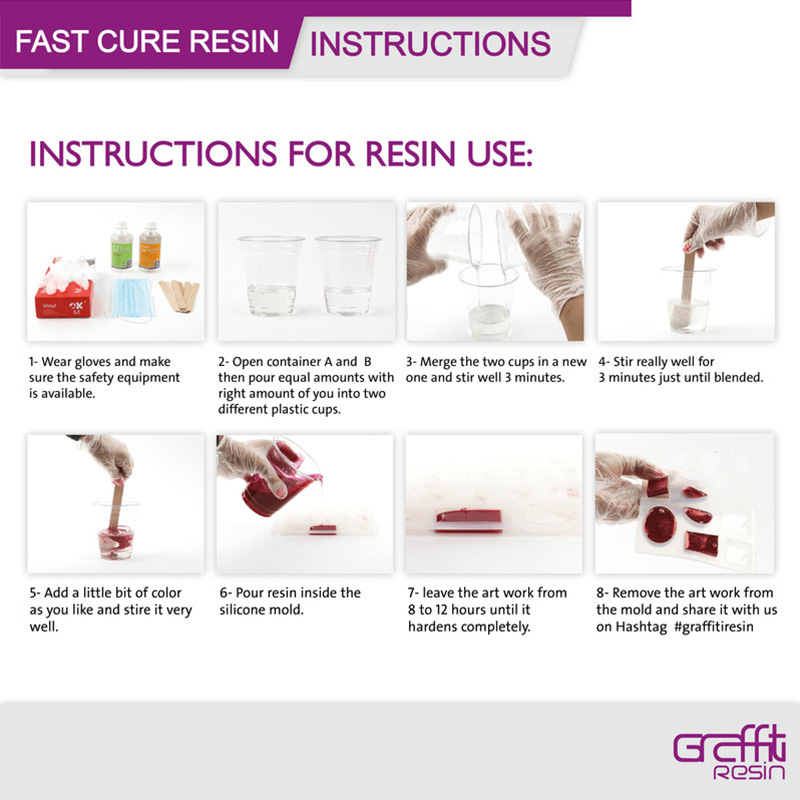 FAST CURE RESIN INSTRUCTIONS

INSTRUCTIONS FOR RESIN USE:

Vinyl
OK
M

1- Wear gloves and make sure the safety equipment is available.

2- Open container A and B then pour equal amounts with right amount of you into two different plastic cups.

3- Merge the two cups in a new one and stir well 3 minutes.

4- Stir really well for 3 minutes just until blended.

5- Add a little bit of color as you like and stire it very well.

6- Pour resin inside the silicone mold.

7- leave the art work from 8 to 12 hours until it hardens completely.

8- Remove the art work from the mold and share it with us on Hashtag #graffitiresin

Graffiti
RESIN