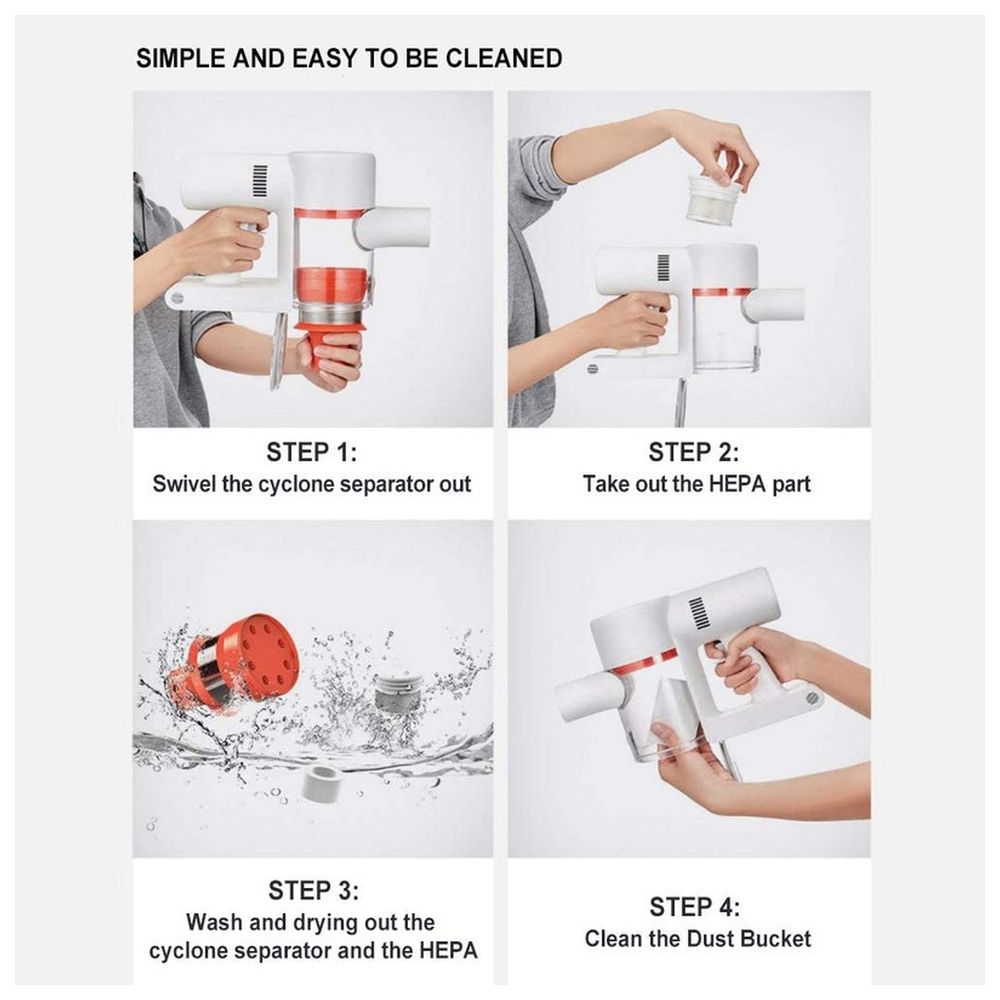 SIMPLE AND EASY TO BE CLEANED

STEP 1:
Swivel the cyclone separator out

STEP 2:
Take out the HEPA part

STEP 3:
Wash and drying out the cyclone separator and the HEPA

STEP 4:
Clean the Dust Bucket