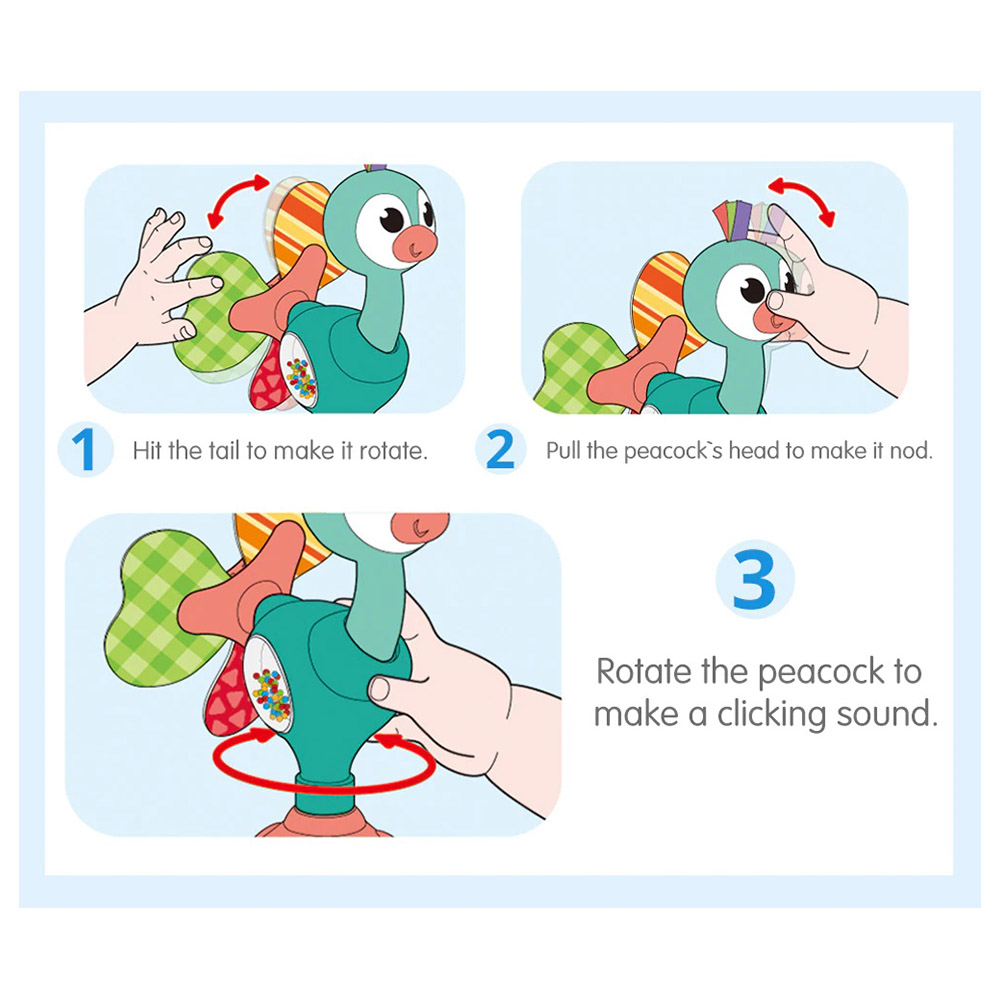 1 Hit the tail to make it rotate.

2 Pull the peacock`s head to make it nod.

3

Rotate the peacock to make a clicking sound.