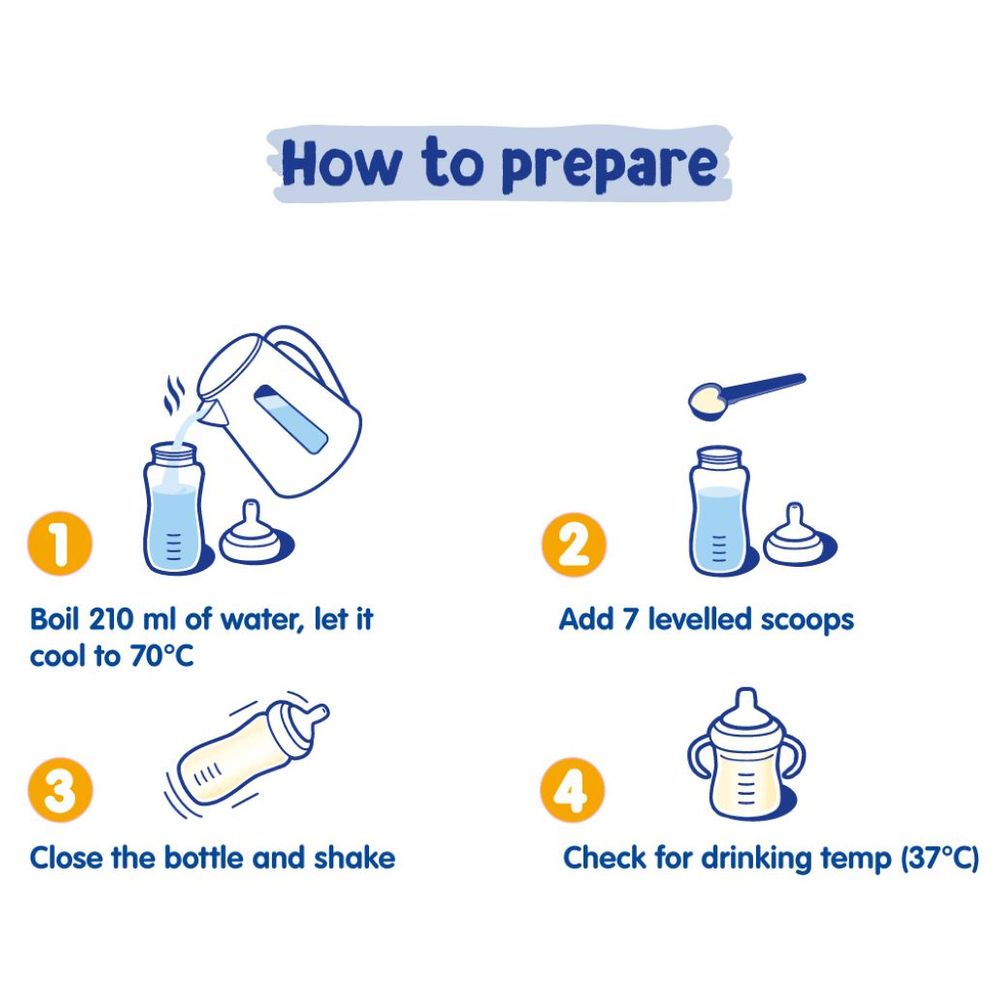 How to prepare

1

Boil 210 ml of water, let it cool to 70°C

2

Add 7 levelled scoops

3

Close the bottle and shake

4

Check for drinking temp (37°C)