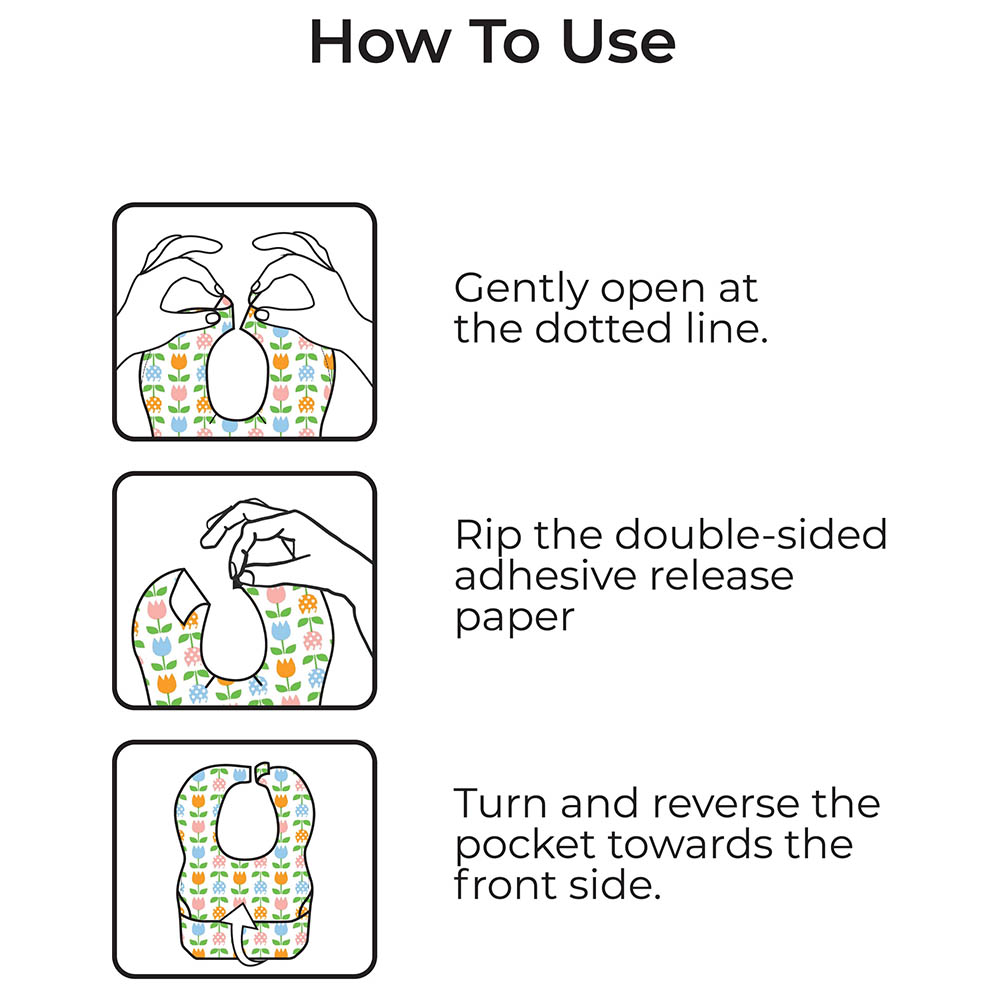 How To Use

Gently open at the dotted line.

Rip the double-sided adhesive release paper

Turn and reverse the pocket towards the front side.