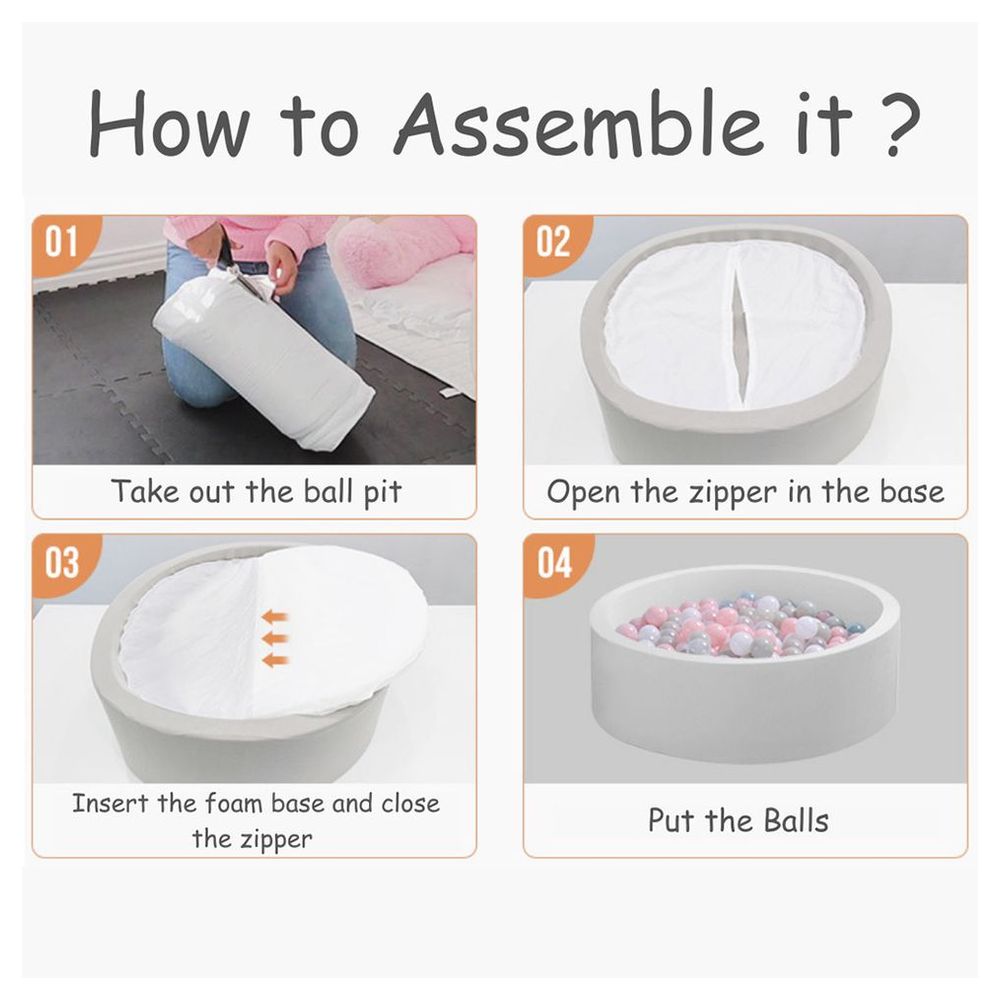 How to Assemble it ?

01

Take out the ball pit

02

Open the zipper in the base

03

Insert the foam base and close the zipper

04

Put the Balls