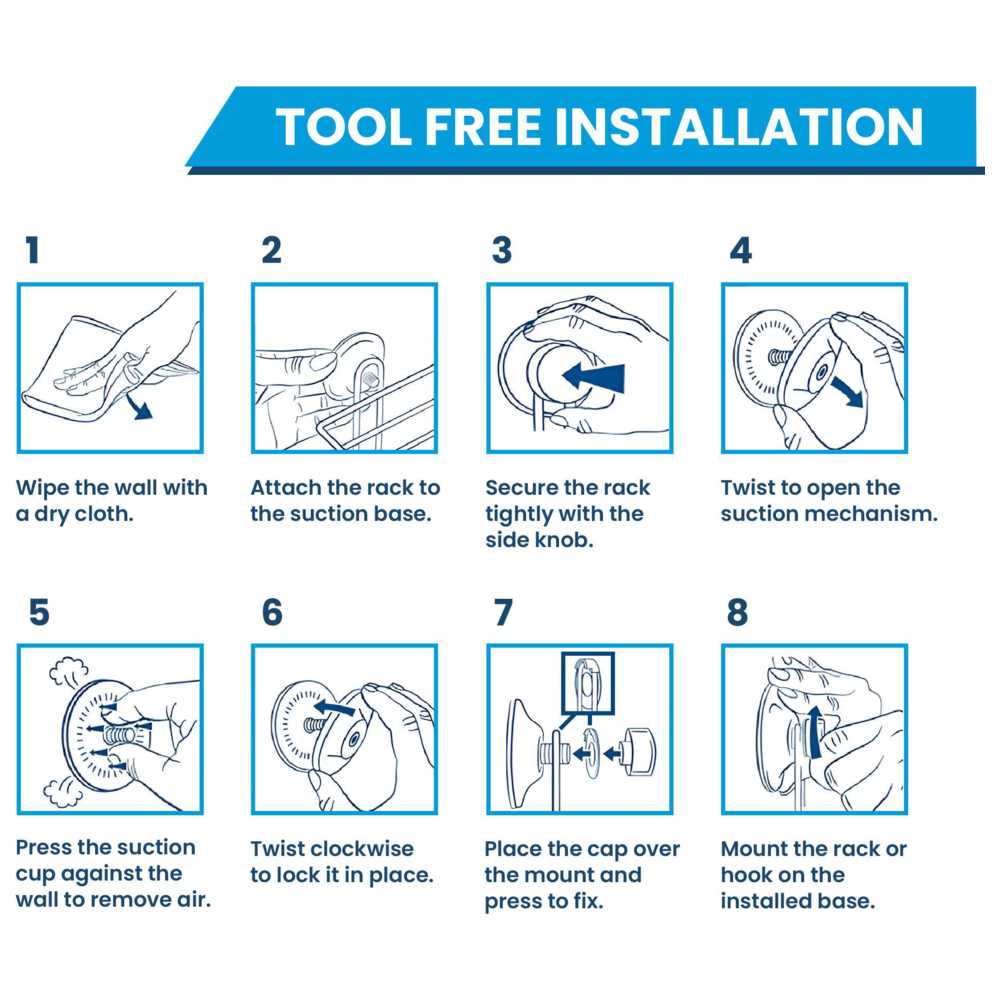 TOOL FREE INSTALLATION

1

Wipe the wall with a dry cloth.

2

Attach the rack to the suction base.

3

Secure the rack tightly with the side knob.

4

Twist to open the suction mechanism.

5

Press the suction cup against the wall to remove air.

6

Twist clockwise to lock it in place.

7

Place the cap over the mount and press to fix.

8

Mount the rack or hook on the installed base.