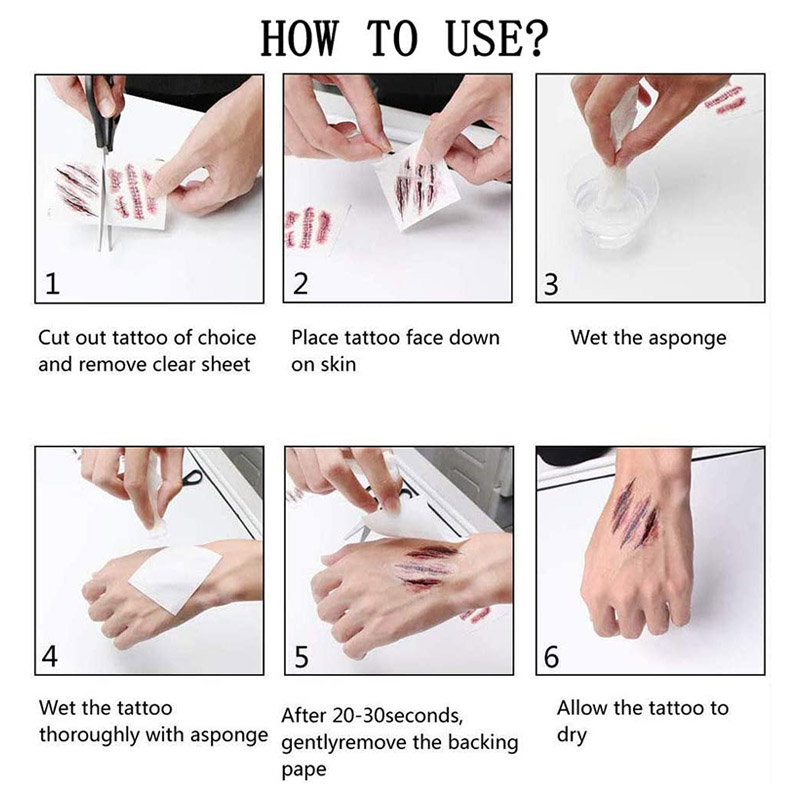 HOW TO USE?

1

Cut out tattoo of choice and remove clear sheet

2

Place tattoo face down on skin

3

Wet the asponge

4

Wet the tattoo thoroughly with asponge

5

After 20-30seconds, gentlyremove the backing pape

6

Allow the tattoo to dry