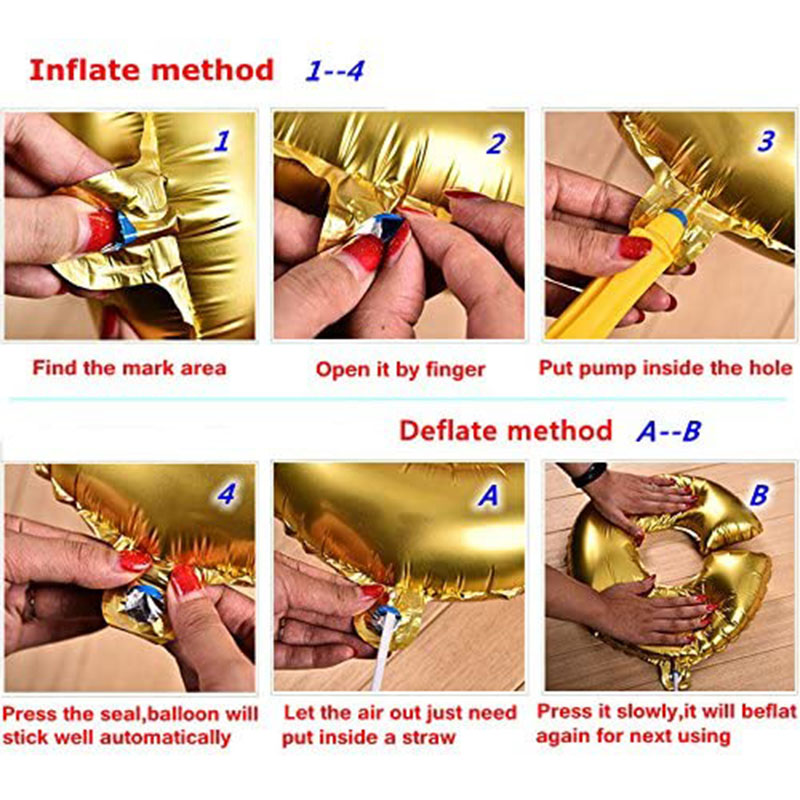 Inflate method 1--4

1

2

3

Find the mark area

Open it by finger

Put pump inside the hole

Deflate method A--B

4

A

B

Press the seal,balloon will stick well automatically

Let the air out just need put inside a straw

Press it slowly,it will beflat again for next using