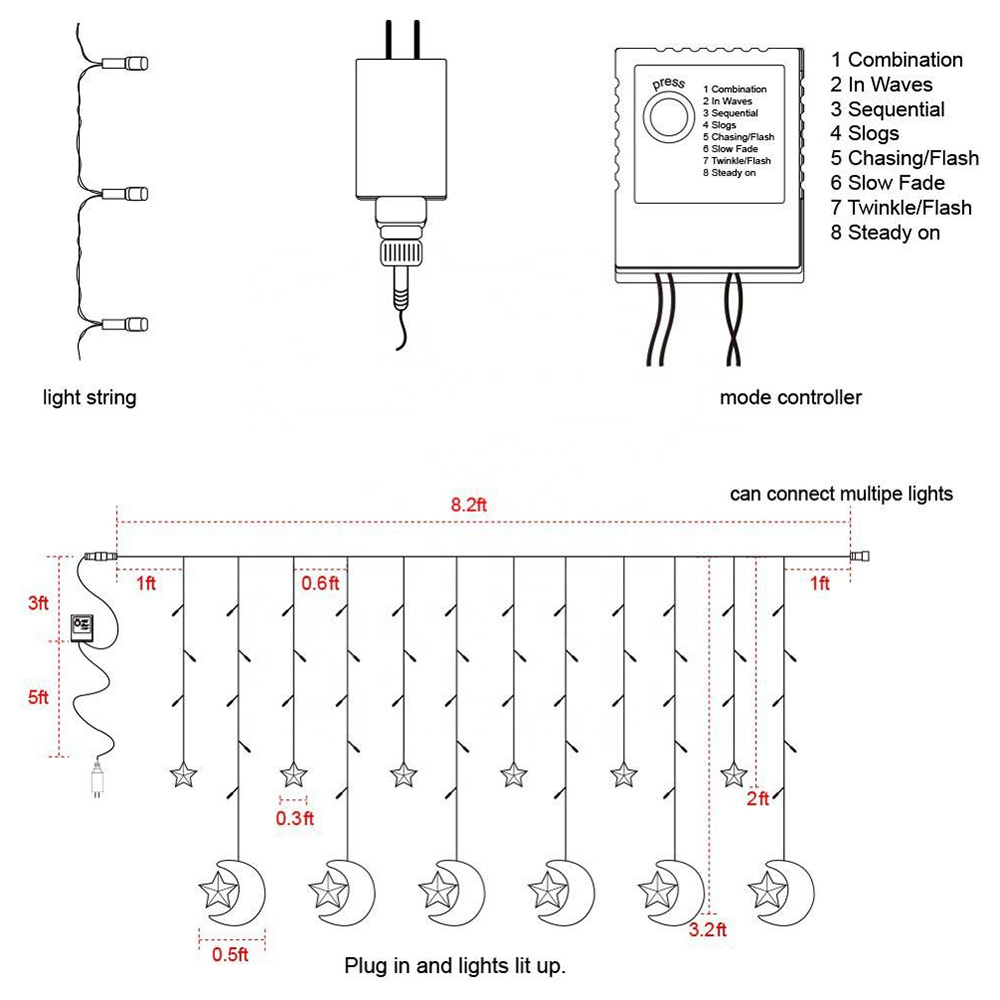 press
1 Combination
2 In Waves
3 Sequential
4 Slogs
5 Chasing/Flash
6 Slow Fade
7 Twinkle/Flash
8 Steady on

1 Combination
2 In Waves
3 Sequential
4 Slogs
5 Chasing/Flash
6 Slow Fade
7 Twinkle/Flash
8 Steady on

light string

mode controller

can connect multipe lights

8.2ft

1ft

0.6ft

1ft

3ft

5ft

0.3ft

2ft

0.5ft

3.2ft

Plug in and lights lit up.