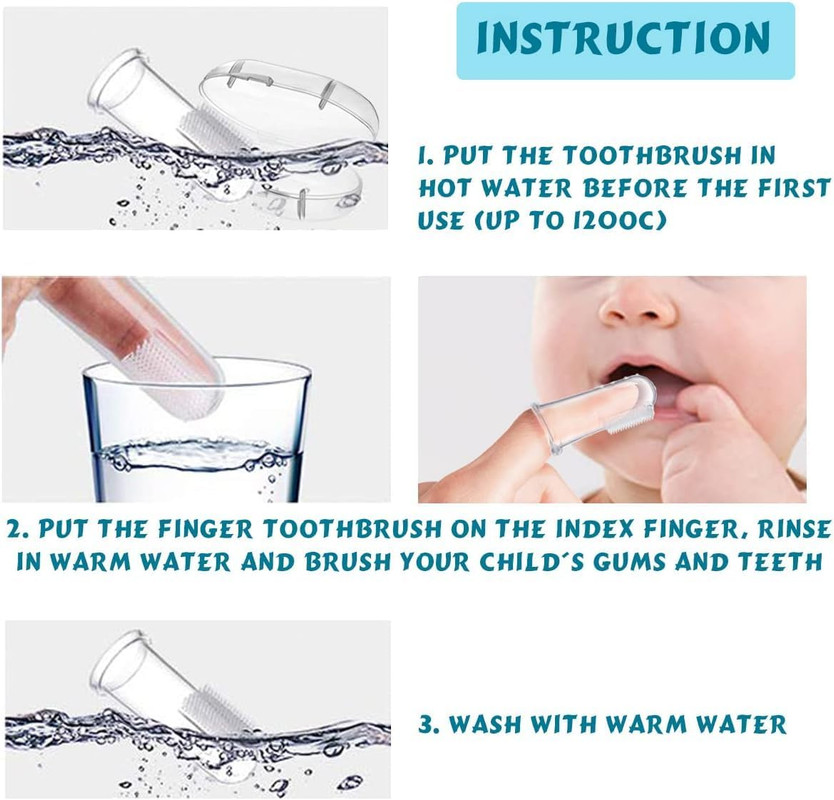 INSTRUCTION

1. PUT THE TOOTHBRUSH IN HOT WATER BEFORE THE FIRST USE (UP TO 1200C)

2. PUT THE FINGER TOOTHBRUSH ON THE INDEX FINGER, RINSE IN WARM WATER AND BRUSH YOUR CHILD´S GUMS AND TEETH

3. WASH WITH WARM WATER