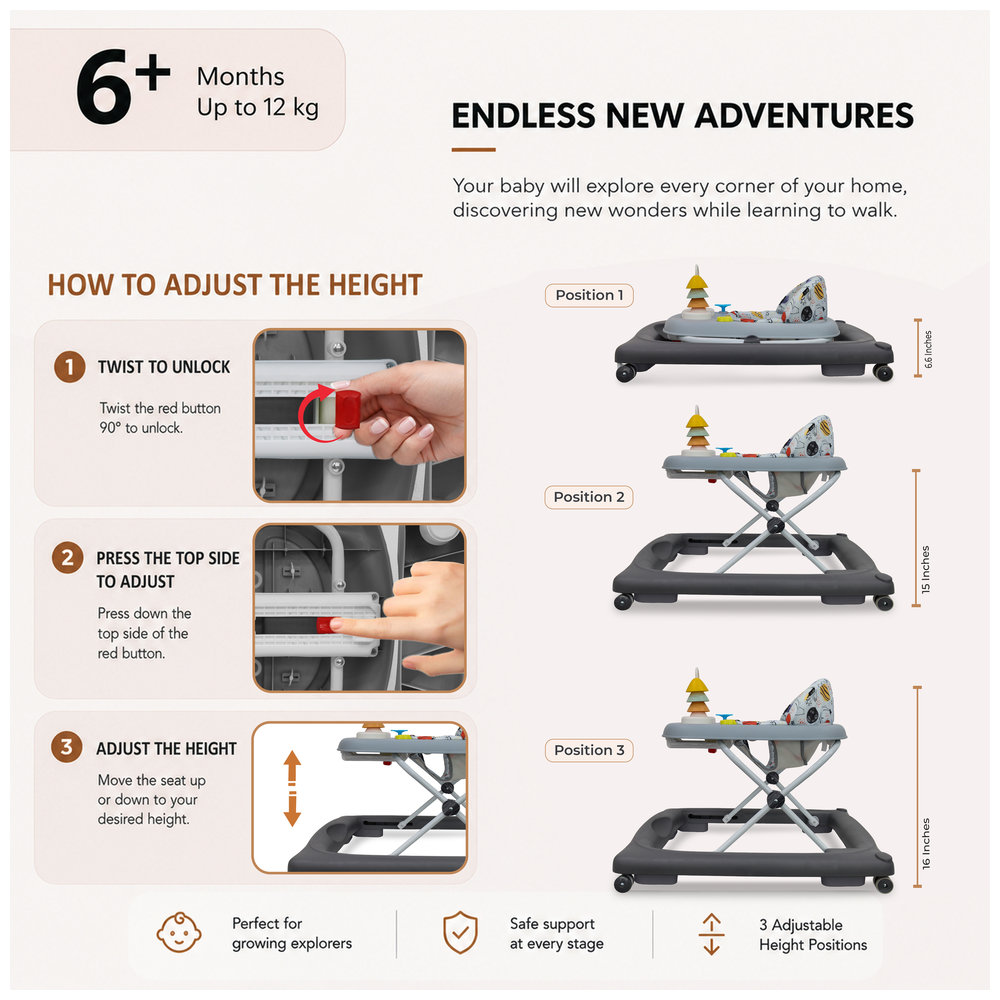 6+ Months Up to 12 kg

ENDLESS NEW ADVENTURES

Your baby will explore every corner of your home, discovering new wonders while learning to walk.

HOW TO ADJUST THE HEIGHT

1 TWIST TO UNLOCK

Twist the red button 90° to unlock.

2 PRESS THE TOP SIDE TO ADJUST

Press down the top side of the red button.

3 ADJUST THE HEIGHT

Move the seat up or down to your desired height.

Position 1

6.6 Inches

Position 2

15 Inches

Position 3

16 Inches

Perfect for growing explorers

Safe support at every stage

3 Adjustable Height Positions