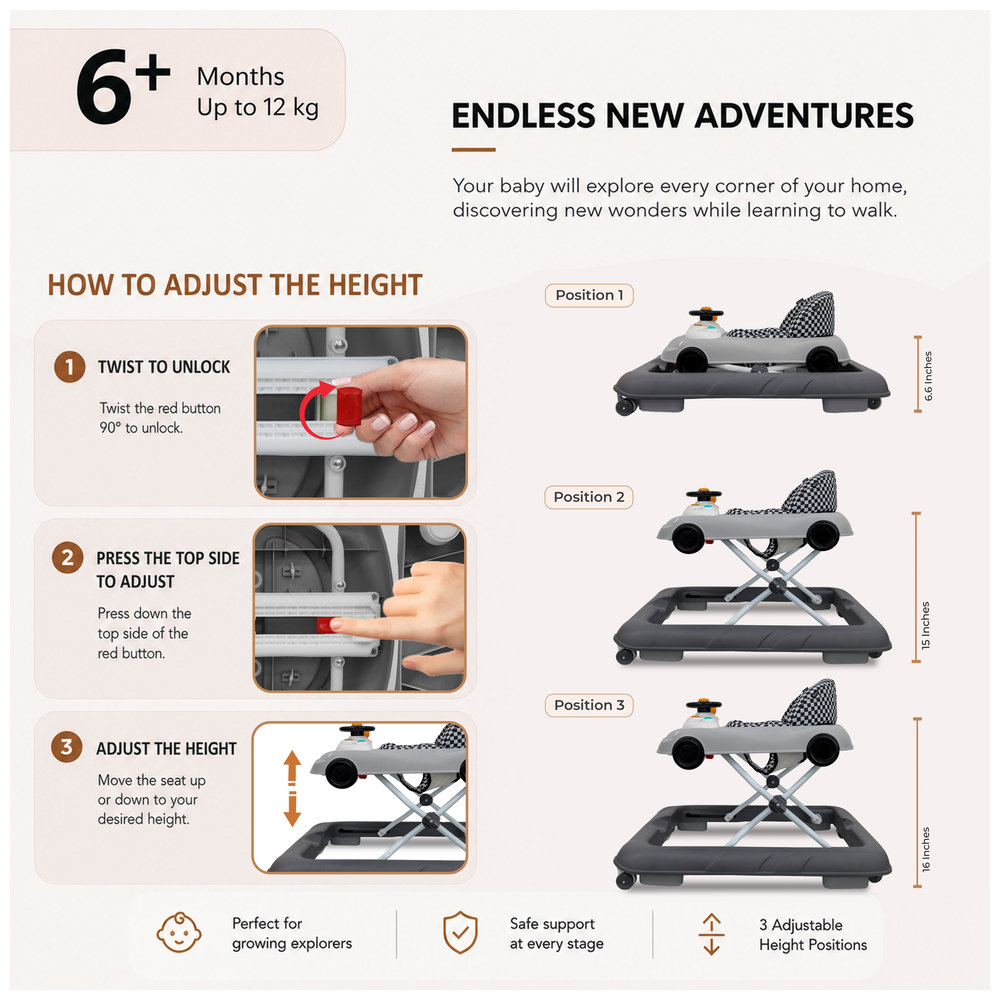 6+ Months
Up to 12 kg

ENDLESS NEW ADVENTURES

Your baby will explore every corner of your home, discovering new wonders while learning to walk.

HOW TO ADJUST THE HEIGHT

1 TWIST TO UNLOCK
Twist the red button 90° to unlock.

2 PRESS THE TOP SIDE TO ADJUST
Press down the top side of the red button.

3 ADJUST THE HEIGHT
Move the seat up or down to your desired height.

Position 1
6.6 Inches

Position 2
15 Inches

Position 3
16 Inches

Perfect for growing explorers

Safe support at every stage

3 Adjustable Height Positions