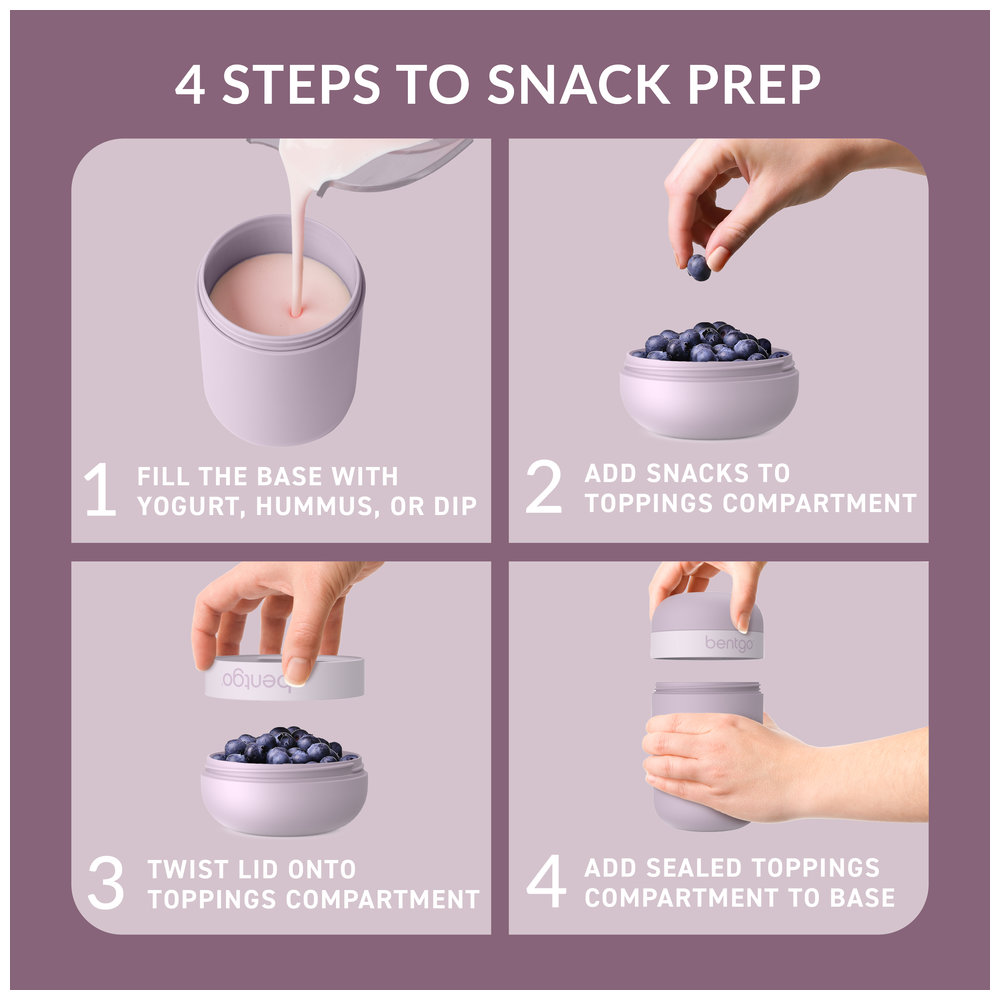 4 STEPS TO SNACK PREP

1 FILL THE BASE WITH YOGURT, HUMMUS, OR DIP

2 ADD SNACKS TO TOPPINGS COMPARTMENT

bentgo

3 TWIST LID ONTO TOPPINGS COMPARTMENT

bentgo

4 ADD SEALED TOPPINGS COMPARTMENT TO BASE