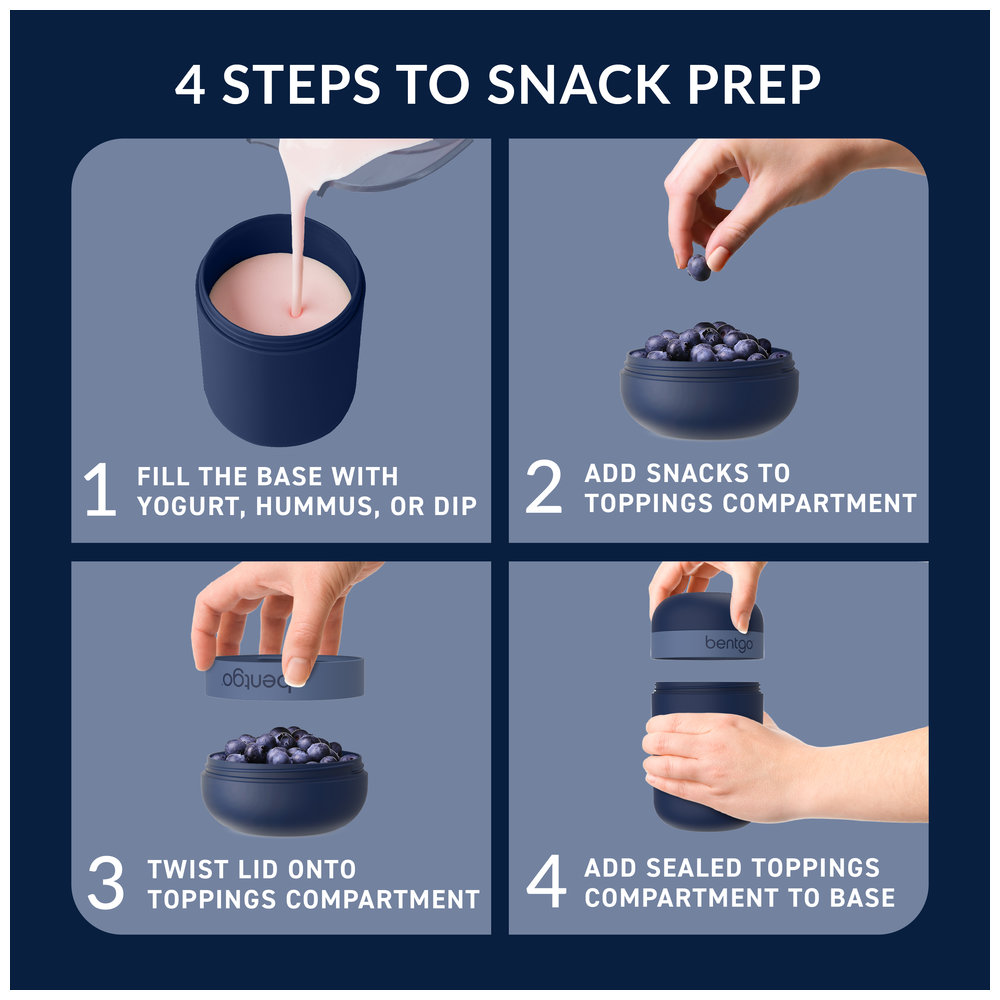 4 STEPS TO SNACK PREP

1 FILL THE BASE WITH YOGURT, HUMMUS, OR DIP

2 ADD SNACKS TO TOPPINGS COMPARTMENT

bentgo

3 TWIST LID ONTO TOPPINGS COMPARTMENT

bentgo

4 ADD SEALED TOPPINGS COMPARTMENT TO BASE