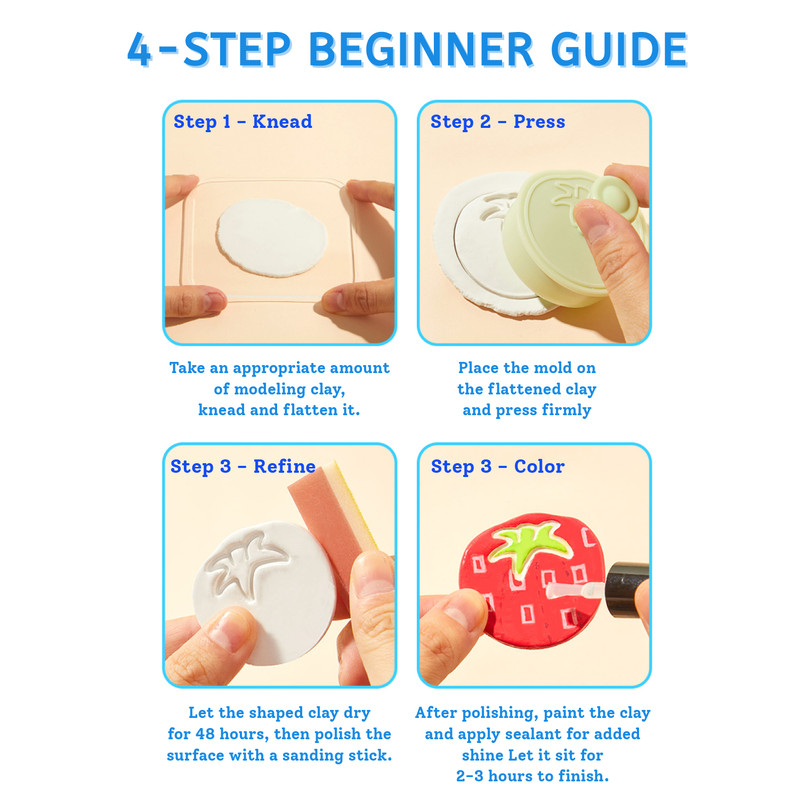 4-STEP BEGINNER GUIDE

Step 1 - Knead

Take an appropriate amount of modeling clay, knead and flatten it.

Step 2 - Press

Place the mold on the flattened clay and press firmly

Step 3 - Refine

Let the shaped clay dry for 48 hours, then polish the surface with a sanding stick.

Step 3 - Color

After polishing, paint the clay and apply sealant for added shine Let it sit for 2-3 hours to finish.