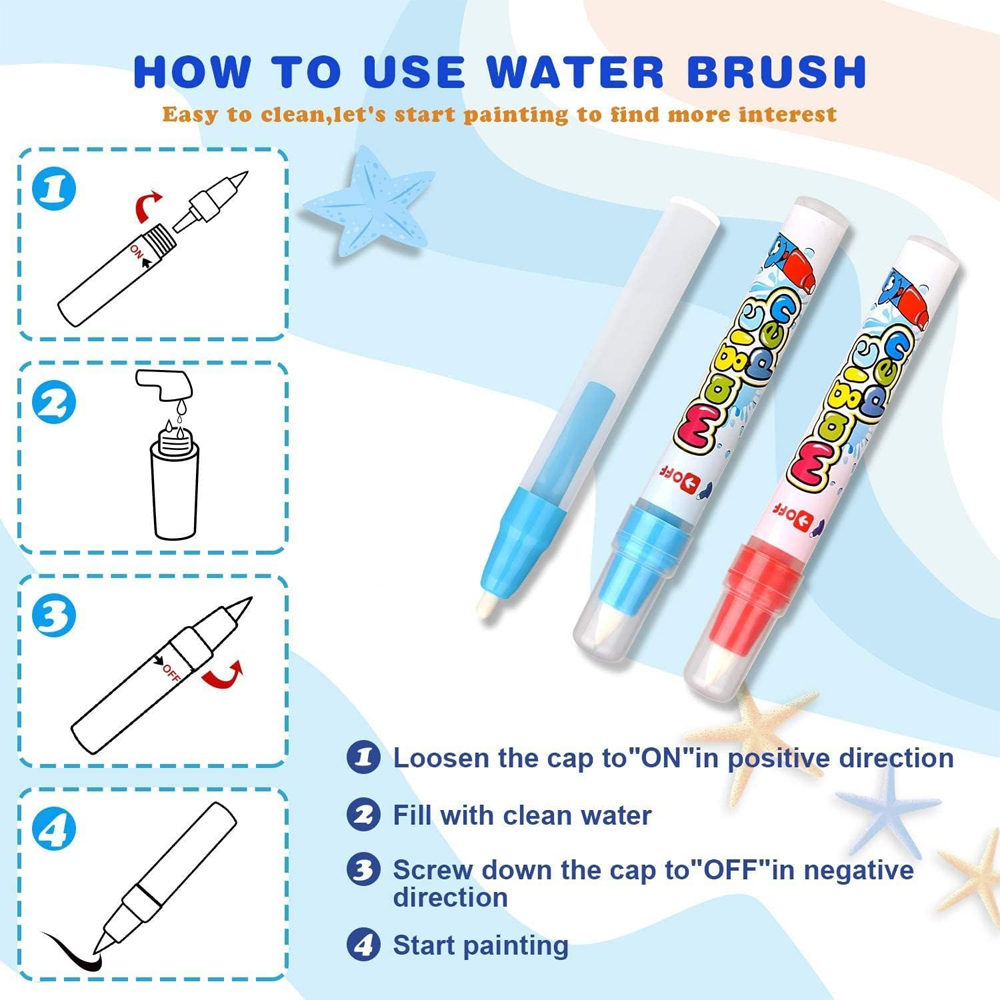 HOW TO USE WATER BRUSH

Easy to clean,let's start painting to find more interest

1

ON

2

3

OFF

4

Magic pen

OFF

Magic pen

OFF

1 Loosen the cap to"ON"in positive direction

2 Fill with clean water

3 Screw down the cap to"OFF"in negative direction

4 Start painting