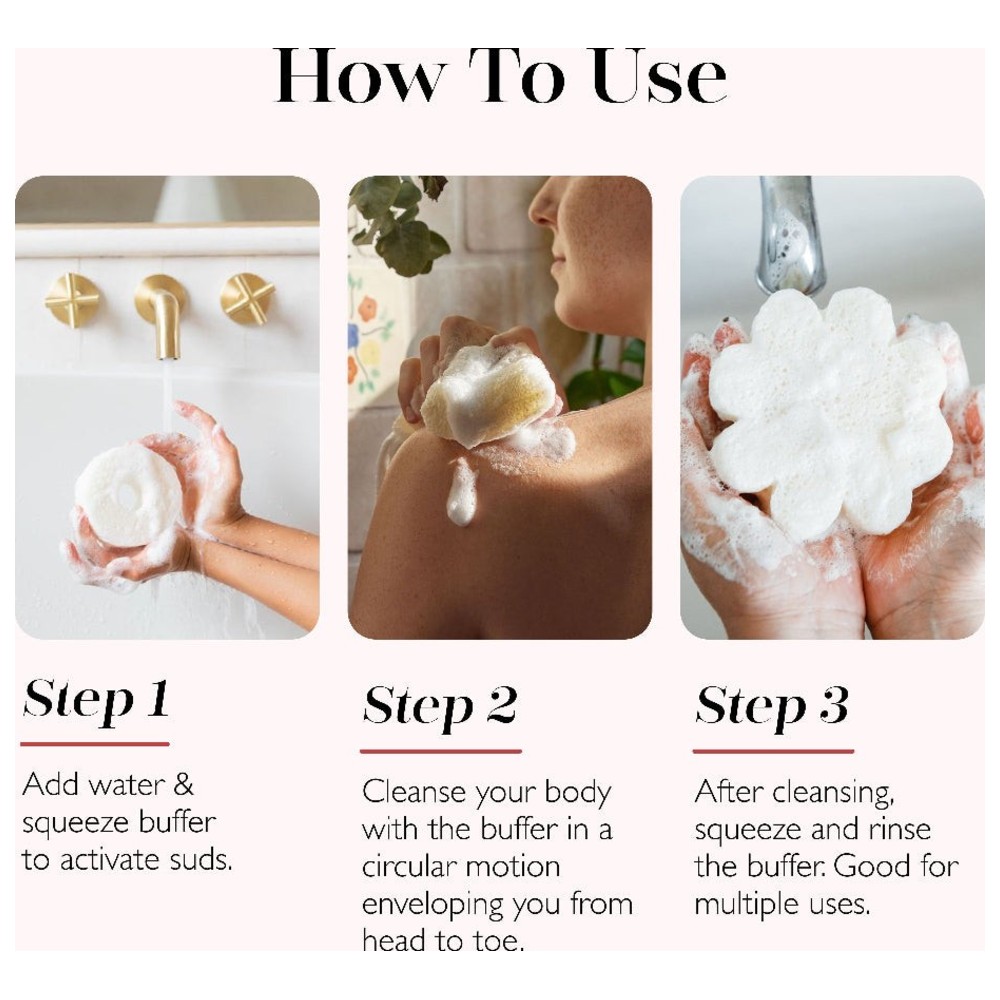 How To Use

Step 1

Add water & squeeze buffer to activate suds.

Step 2

Cleanse your body with the buffer in a circular motion enveloping you from head to toe.

Step 3

After cleansing, squeeze and rinse the buffer. Good for multiple uses.