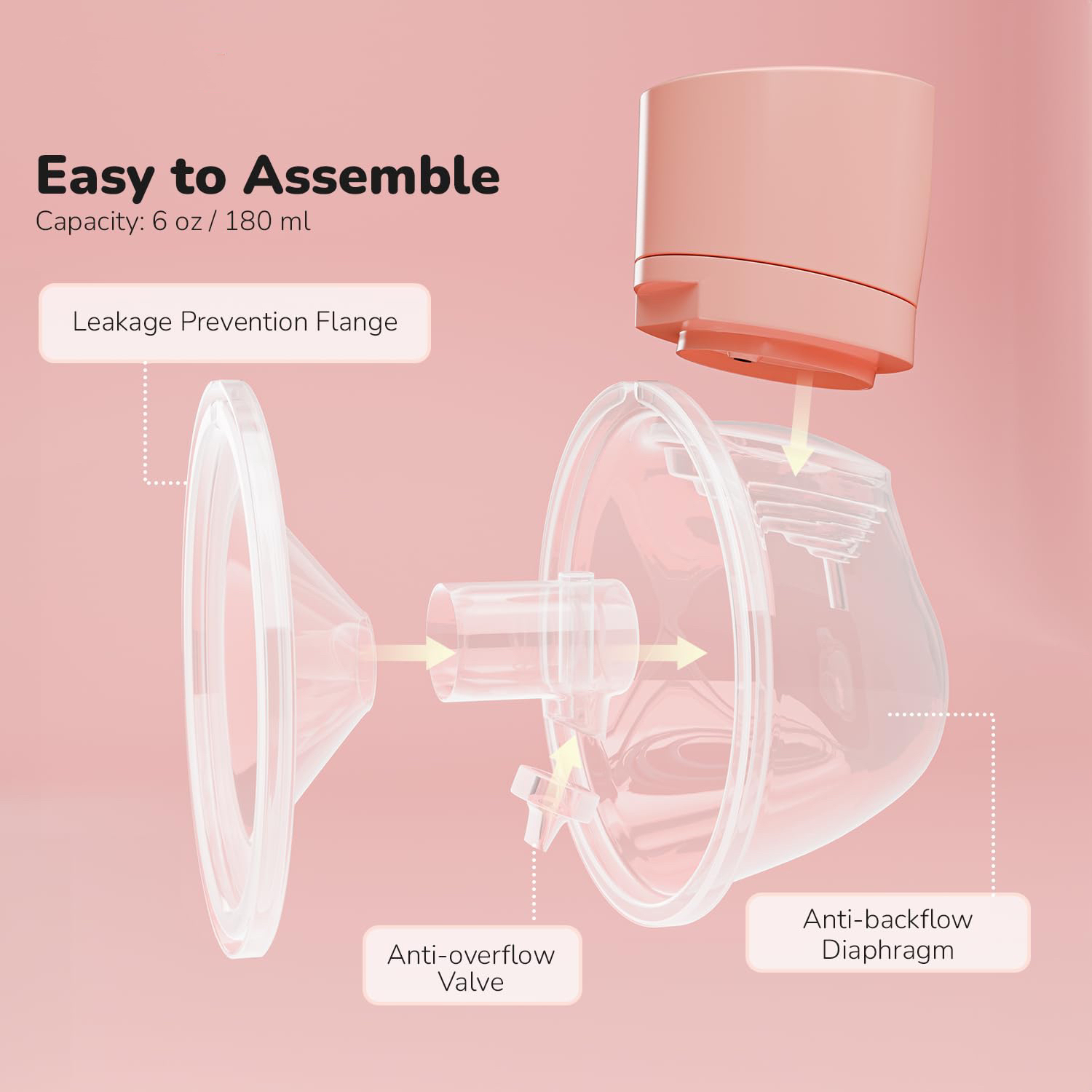 Easy to Assemble
Capacity: 6 oz / 180 ml

Leakage Prevention Flange

Anti-overflow Valve

Anti-backflow Diaphragm