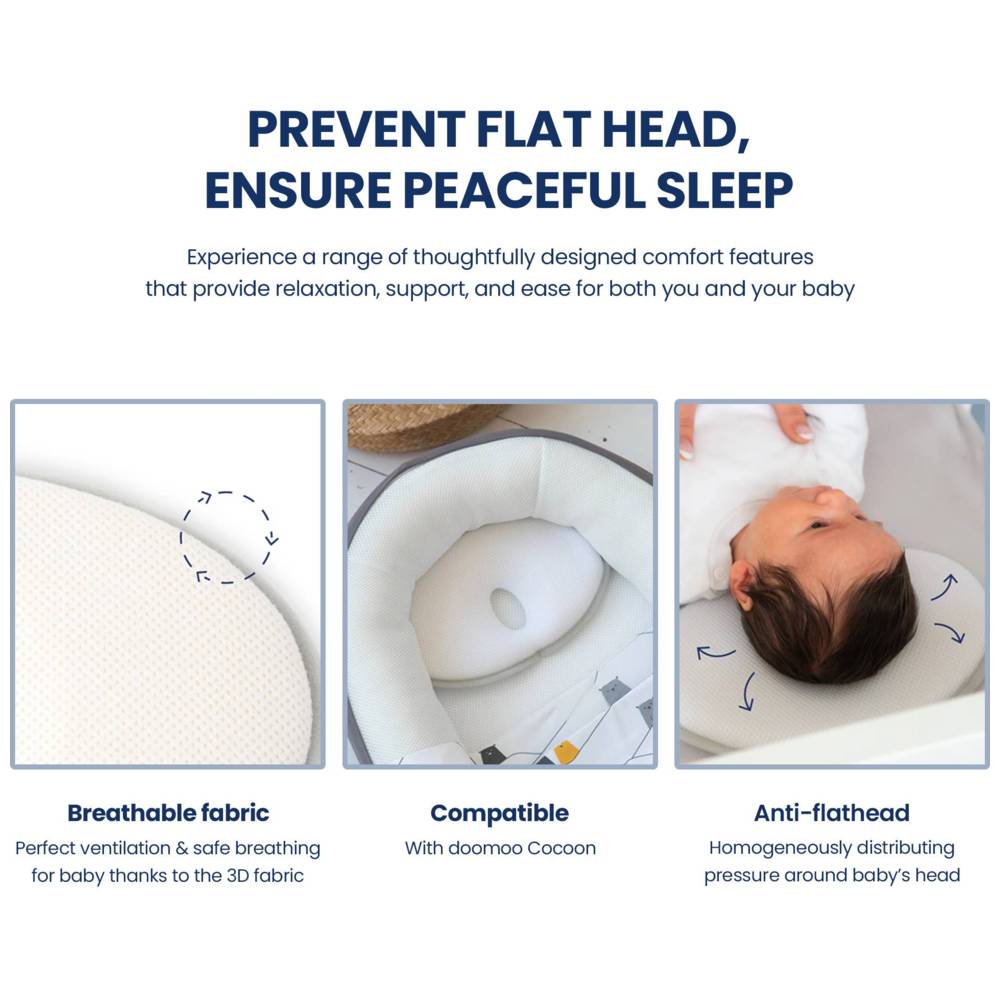 PREVENT FLAT HEAD,
ENSURE PEACEFUL SLEEP

Experience a range of thoughtfully designed comfort features that provide relaxation, support, and ease for both you and your baby

Breathable fabric
Perfect ventilation & safe breathing for baby thanks to the 3D fabric

Compatible
With doomoo Cocoon

Anti-flathead
Homogeneously distributing pressure around baby's head