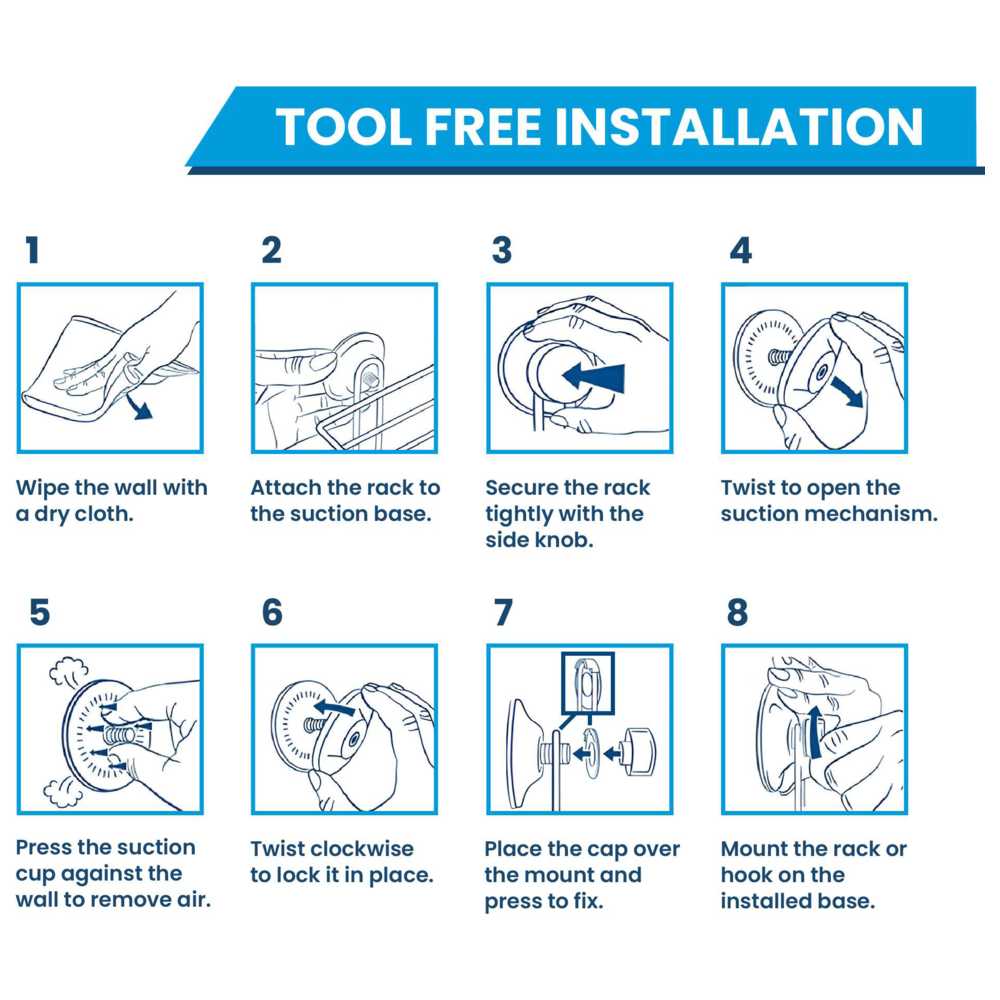 TOOL FREE INSTALLATION

1
Wipe the wall with a dry cloth.

2
Attach the rack to the suction base.

3
Secure the rack tightly with the side knob.

4
Twist to open the suction mechanism.

5
Press the suction cup against the wall to remove air.

6
Twist clockwise to lock it in place.

7
Place the cap over the mount and press to fix.

8
Mount the rack or hook on the installed base.