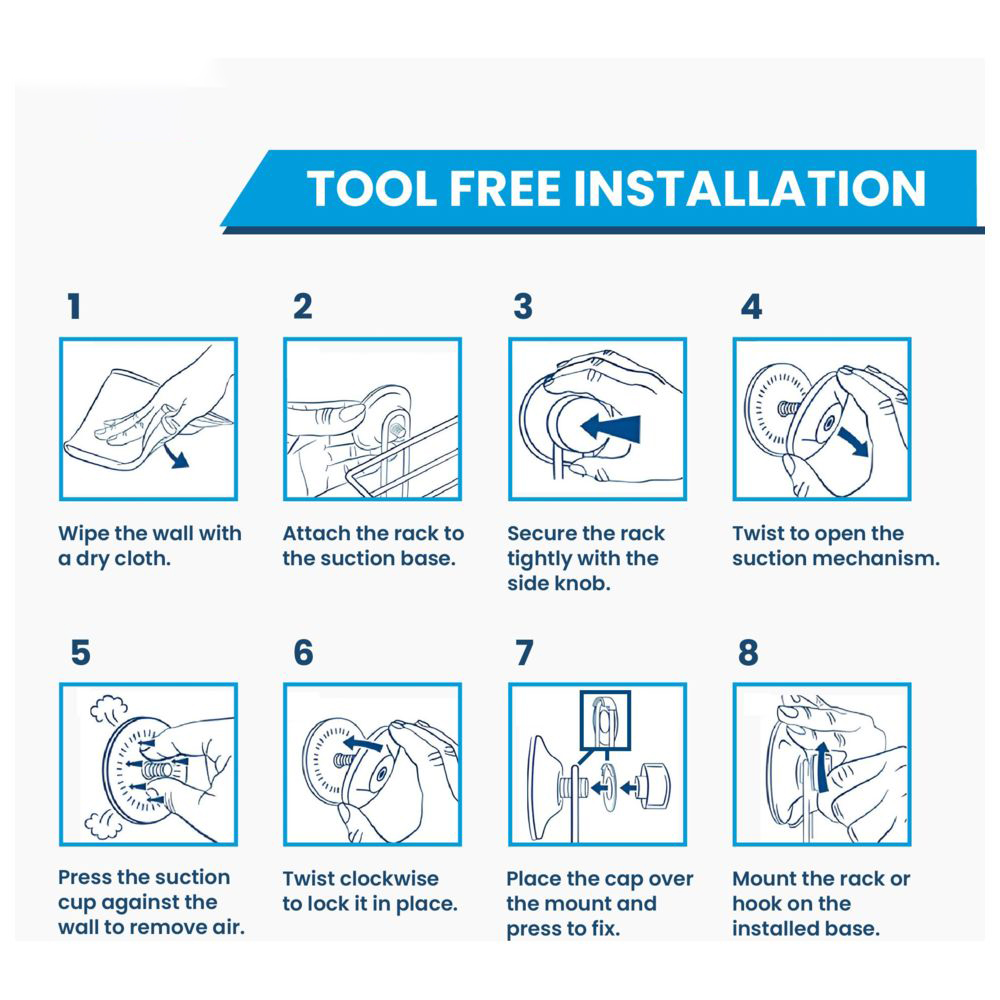 TOOL FREE INSTALLATION

1

Wipe the wall with a dry cloth.

2

Attach the rack to the suction base.

3

Secure the rack tightly with the side knob.

4

Twist to open the suction mechanism.

5

Press the suction cup against the wall to remove air.

6

Twist clockwise to lock it in place.

7

Place the cap over the mount and press to fix.

8

Mount the rack or hook on the installed base.