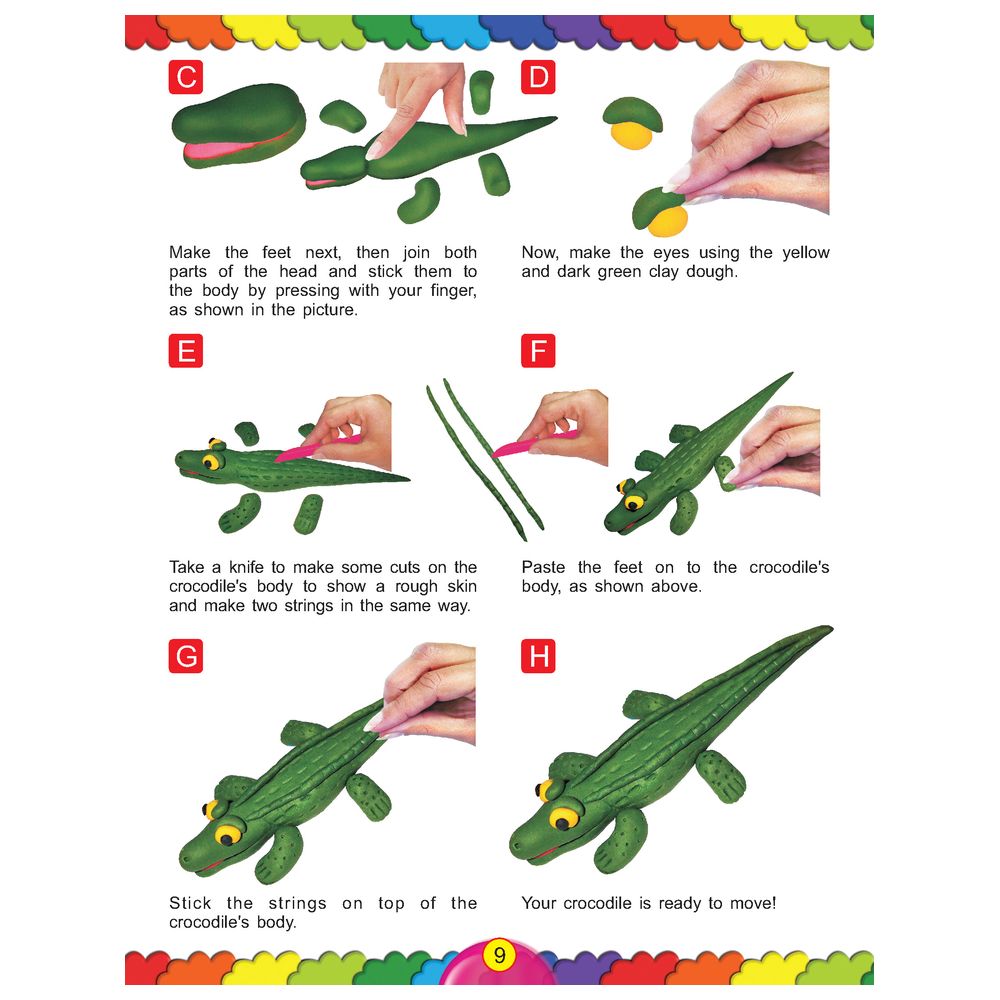 C

Make the feet next, then join both parts of the head and stick them to the body by pressing with your finger, as shown in the picture.

D

Now, make the eyes using the yellow and dark green clay dough.

E

Take a knife to make some cuts on the crocodile's body to show a rough skin and make two strings in the same way.

F

Paste the feet on to the crocodile's body, as shown above.

G

Stick the strings on top of the crocodile's body.

H

Your crocodile is ready to move!

9