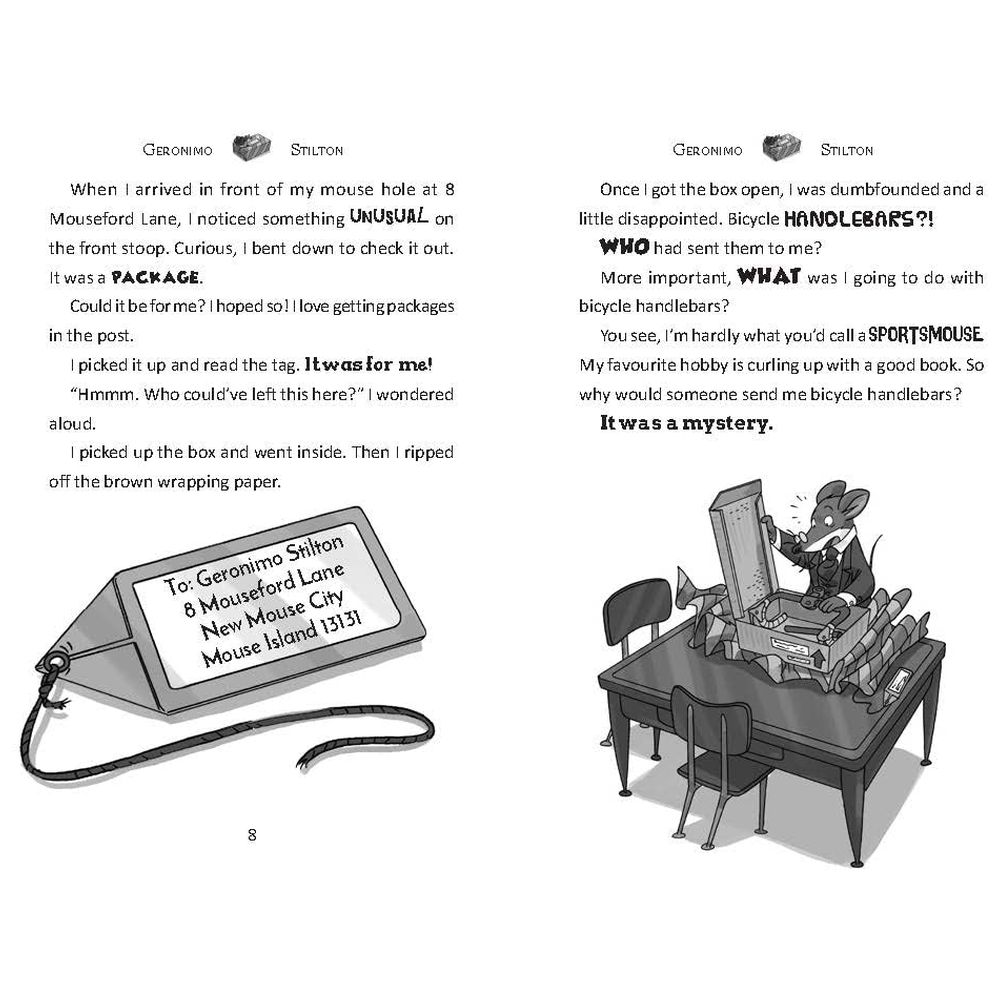 GERONIMO STILTON

When I arrived in front of my mouse hole at 8 Mouseford Lane, I noticed something UNUSUAL on the front stoop. Curious, I bent down to check it out. It was a PACKAGE.

Could it be for me? I hoped so! I love getting packages in the post.

I picked it up and read the tag. It was for me!

"Hmmm. Who could've left this here?" I wondered aloud.

I picked up the box and went inside. Then I ripped off the brown wrapping paper.

To: Geronimo Stilton
8 Mouseford Lane
New Mouse City
Mouse Island 13131

8

GERONIMO STILTON

Once I got the box open, I was dumbfounded and a little disappointed. Bicycle HANDLEBARS?!

WHO had sent them to me?

More important, WHAT was I going to do with bicycle handlebars?

You see, I'm hardly what you'd call a SPORTSMOUSE. My favourite hobby is curling up with a good book. So why would someone send me bicycle handlebars?

It was a mystery.