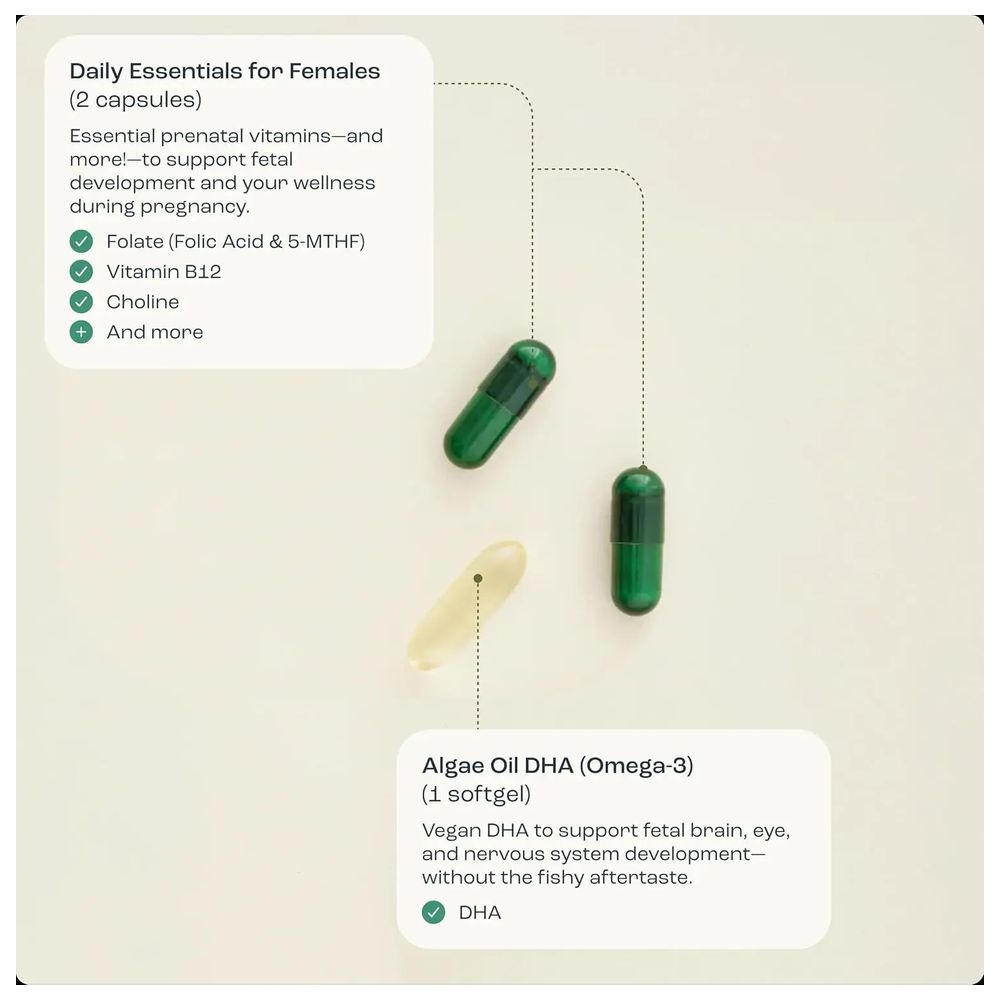 Daily Essentials for Females
(2 capsules)

Essential prenatal vitamins—and more!—to support fetal development and your wellness during pregnancy.

Folate (Folic Acid & 5-MTHF)
Vitamin B12
Choline
And more

Algae Oil DHA (Omega-3)
(1 softgel)

Vegan DHA to support fetal brain, eye, and nervous system development—without the fishy aftertaste.

DHA