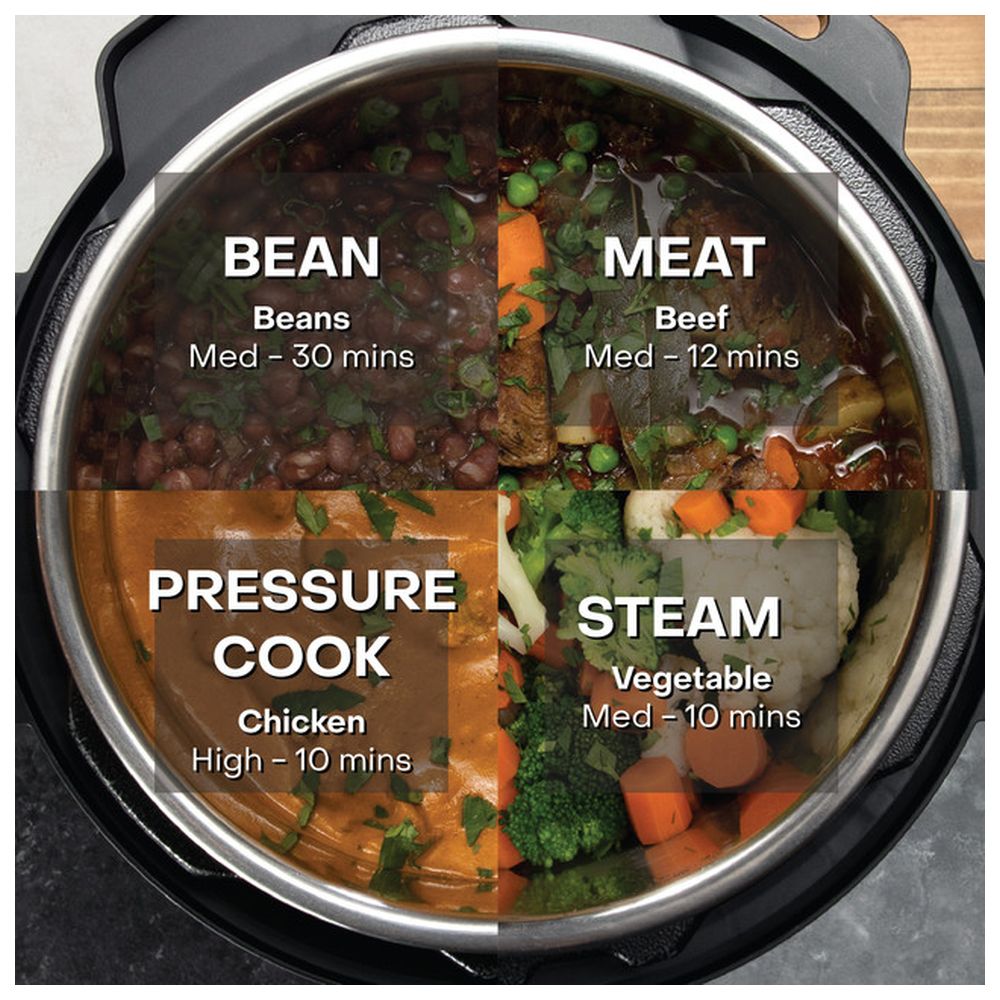 BEAN
Beans
Med - 30 mins

MEAT
Beef
Med - 12 mins

PRESSURE COOK
Chicken
High - 10 mins

STEAM
Vegetable
Med - 10 mins