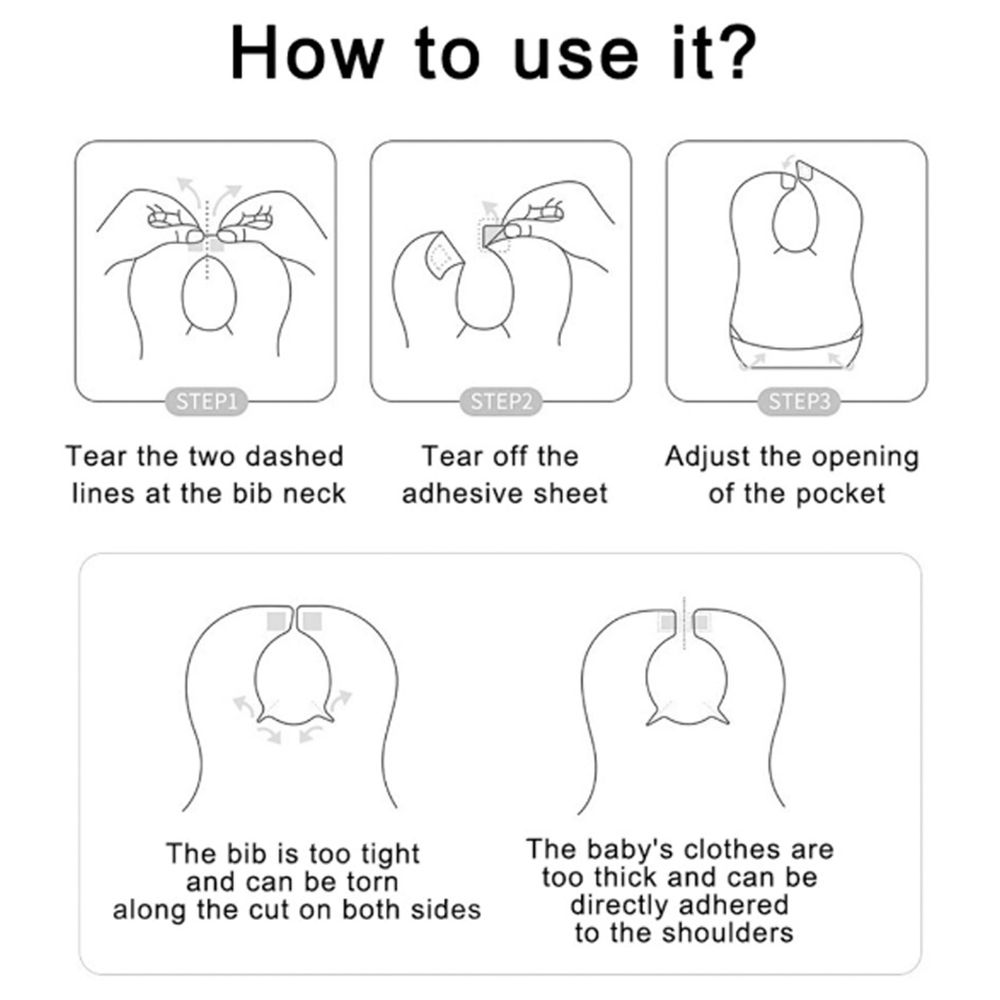 How to use it?

STEP1

Tear the two dashed lines at the bib neck

STEP2

Tear off the adhesive sheet

STEP3

Adjust the opening of the pocket

The bib is too tight and can be torn along the cut on both sides

The baby's clothes are too thick and can be directly adhered to the shoulders