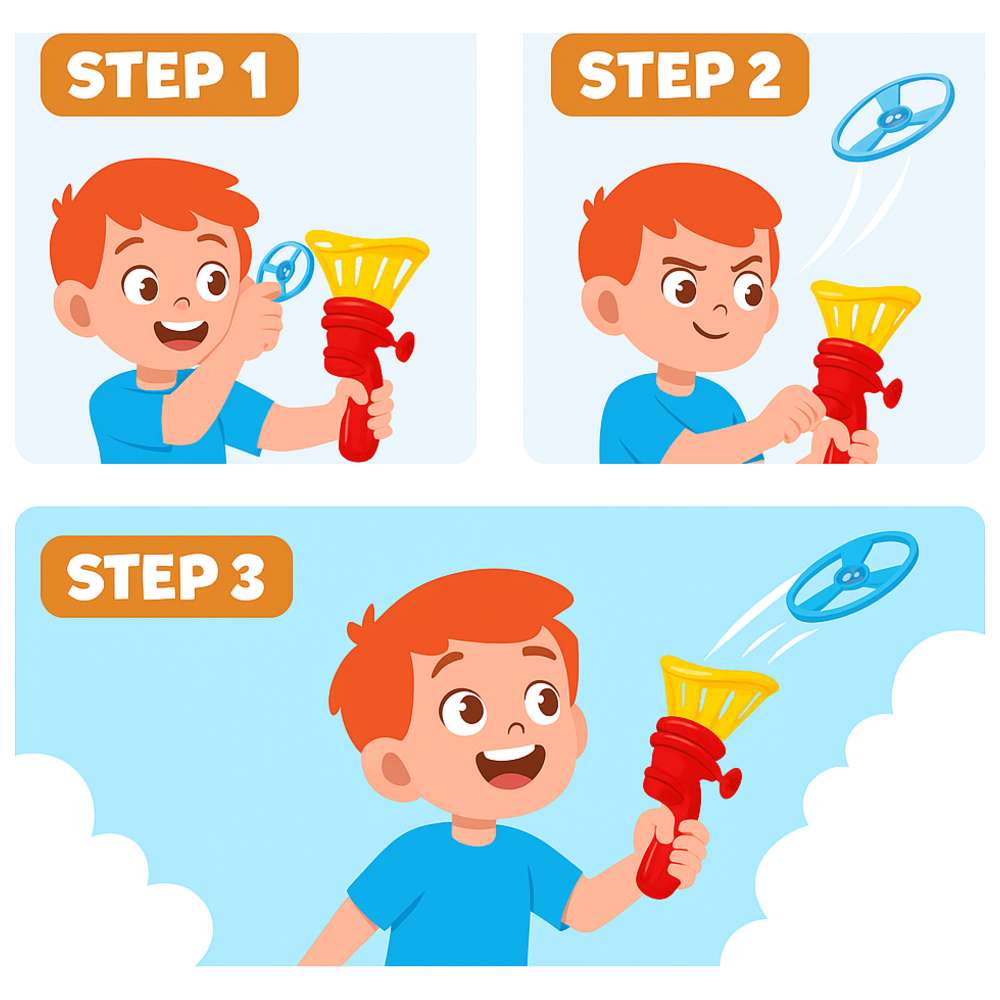 STEP 1

STEP 2

STEP 3