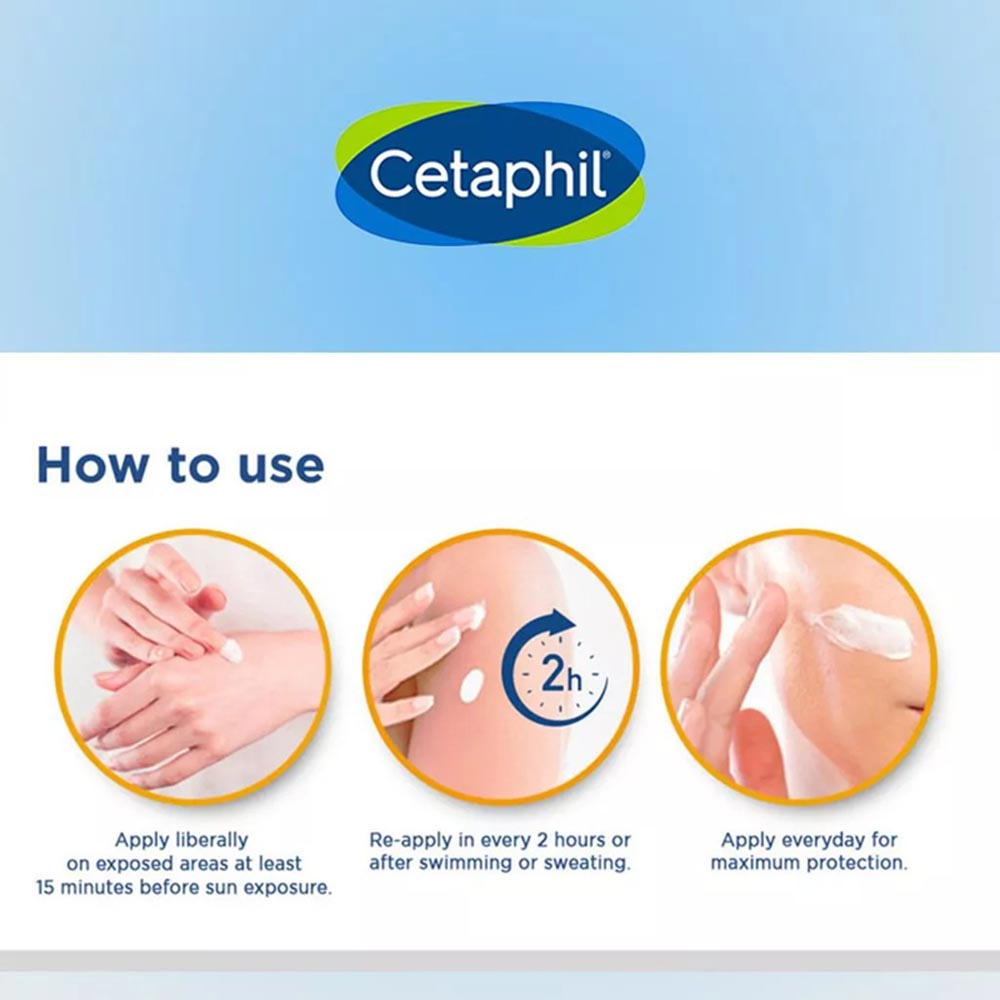 Cetaphil®

How to use

2h

Apply liberally on exposed areas at least 15 minutes before sun exposure.

Re-apply in every 2 hours or after swimming or sweating.

Apply everyday for maximum protection.