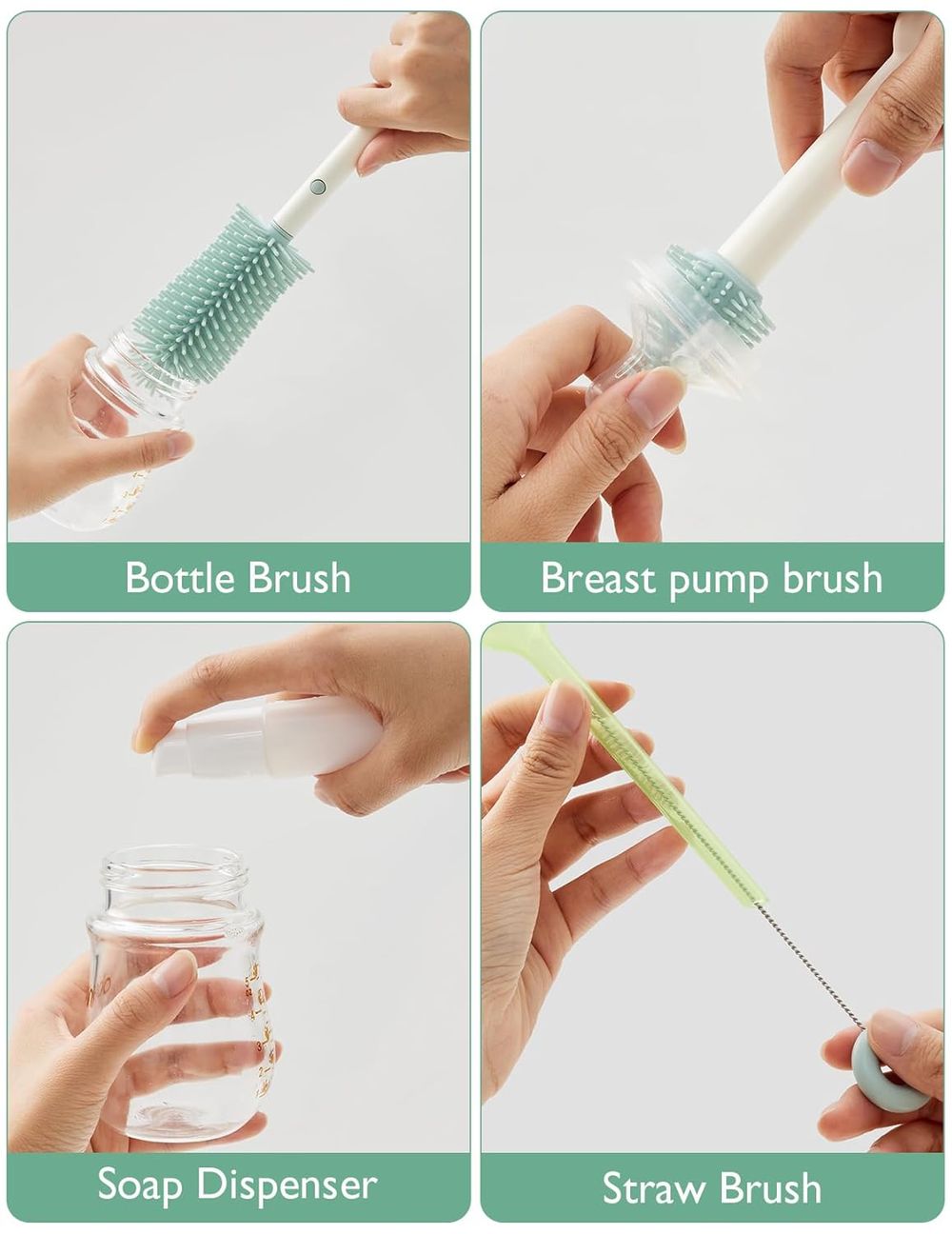 Bottle Brush

Breast pump brush

Soap Dispenser

Straw Brush