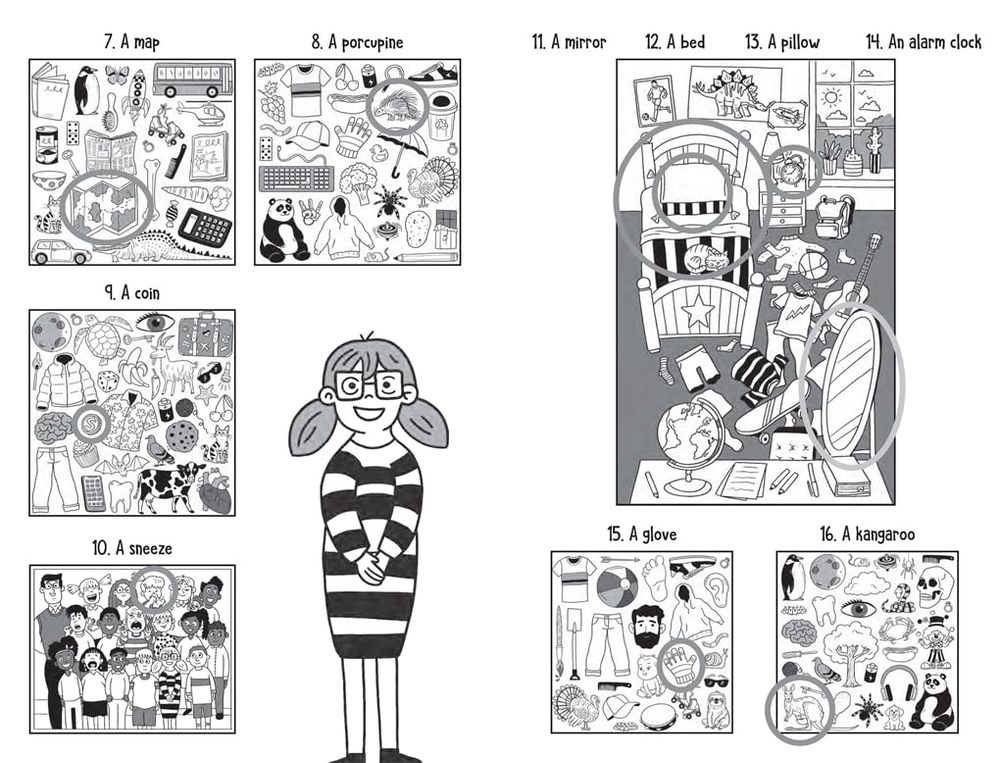 7. A map

8. A porcupine

9. A coin

10. A sneeze

11. A mirror

12. A bed

13. A pillow

14. An alarm clock

15. A glove

16. A kangaroo