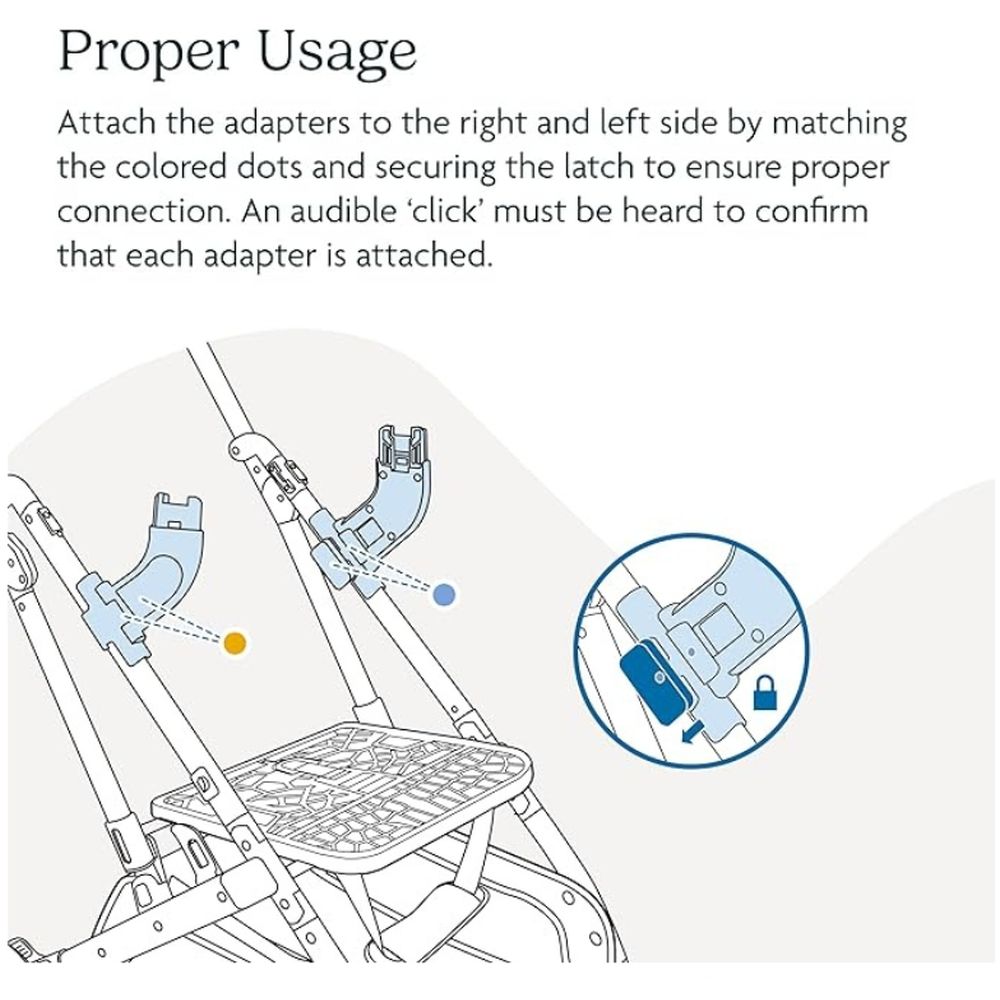 Proper Usage

Attach the adapters to the right and left side by matching the colored dots and securing the latch to ensure proper connection. An audible ‘click’ must be heard to confirm that each adapter is attached.