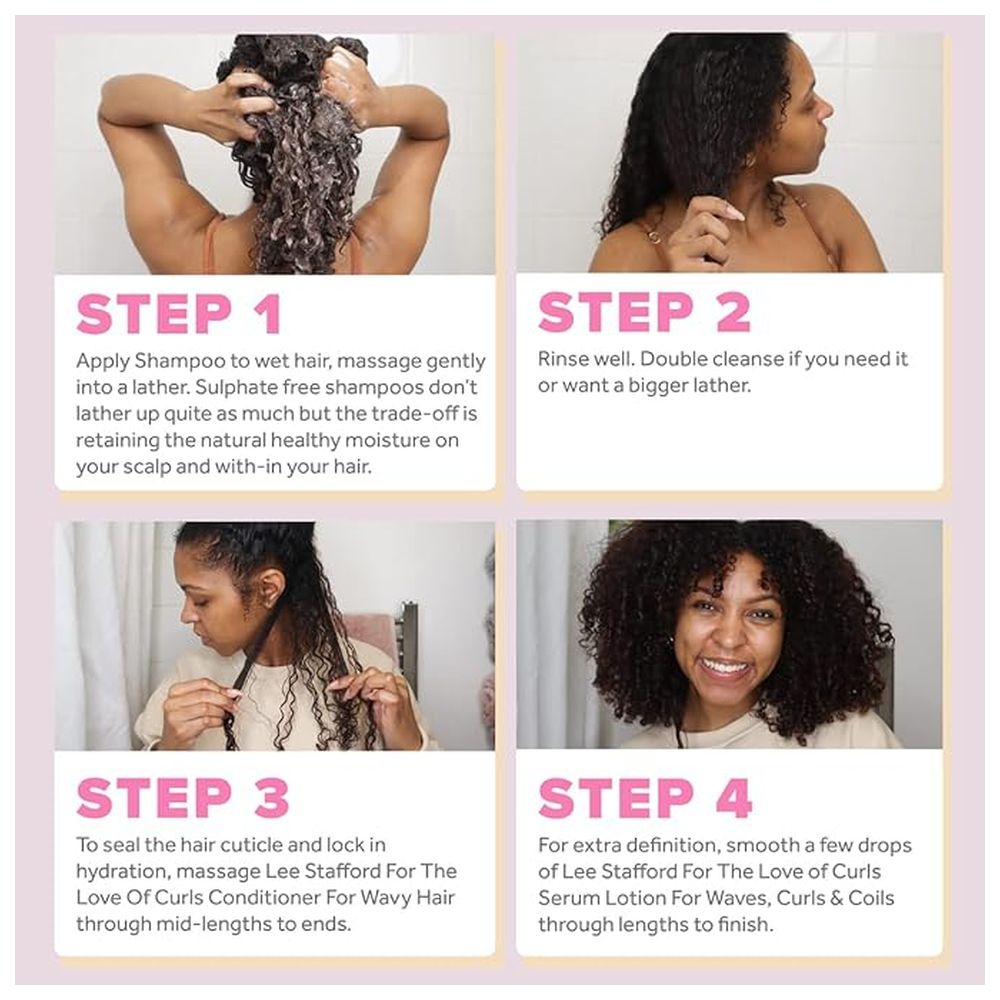 STEP 1

Apply Shampoo to wet hair, massage gently into a lather. Sulphate free shampoos don't lather up quite as much but the trade-off is retaining the natural healthy moisture on your scalp and with-in your hair.

STEP 2

Rinse well. Double cleanse if you need it or want a bigger lather.

STEP 3

To seal the hair cuticle and lock in hydration, massage Lee Stafford For The Love Of Curls Conditioner For Wavy Hair through mid-lengths to ends.

STEP 4

For extra definition, smooth a few drops of Lee Stafford For The Love of Curls Serum Lotion For Waves, Curls & Coils through lengths to finish.