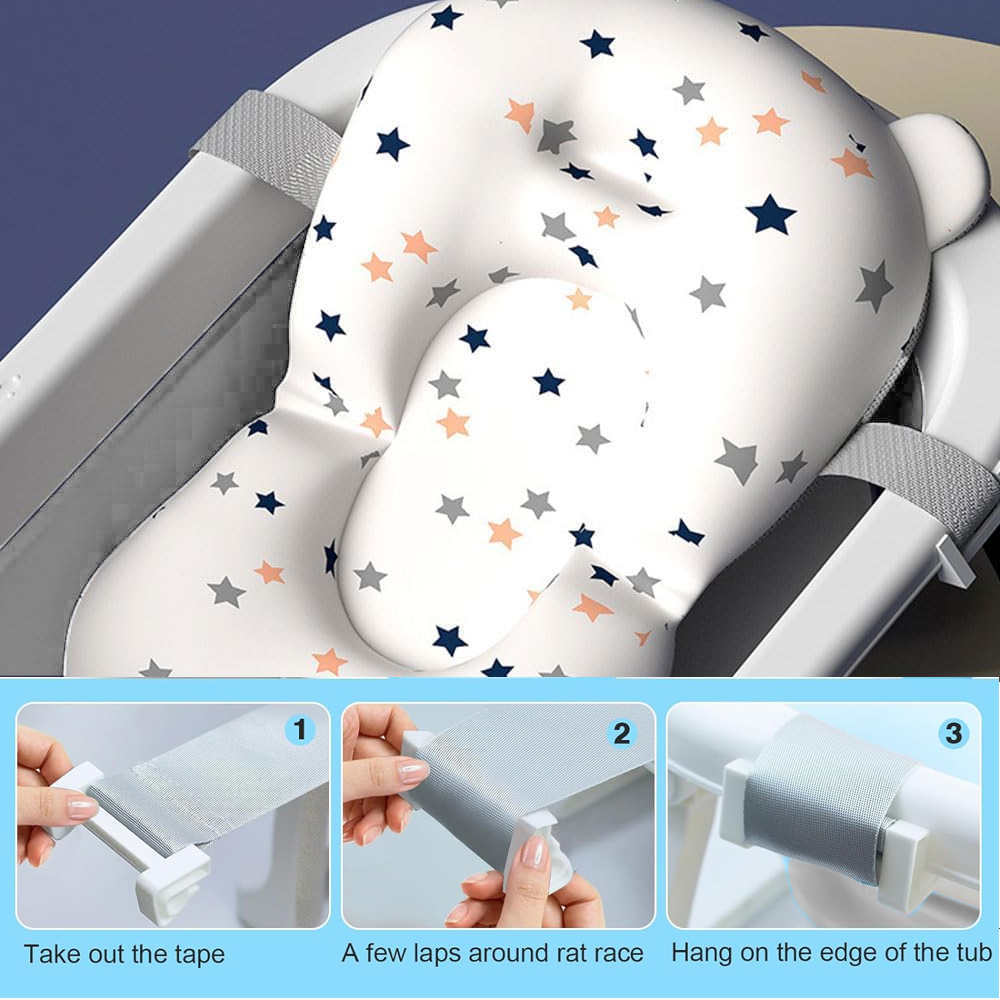 1

Take out the tape

2

A few laps around rat race

3

Hang on the edge of the tub