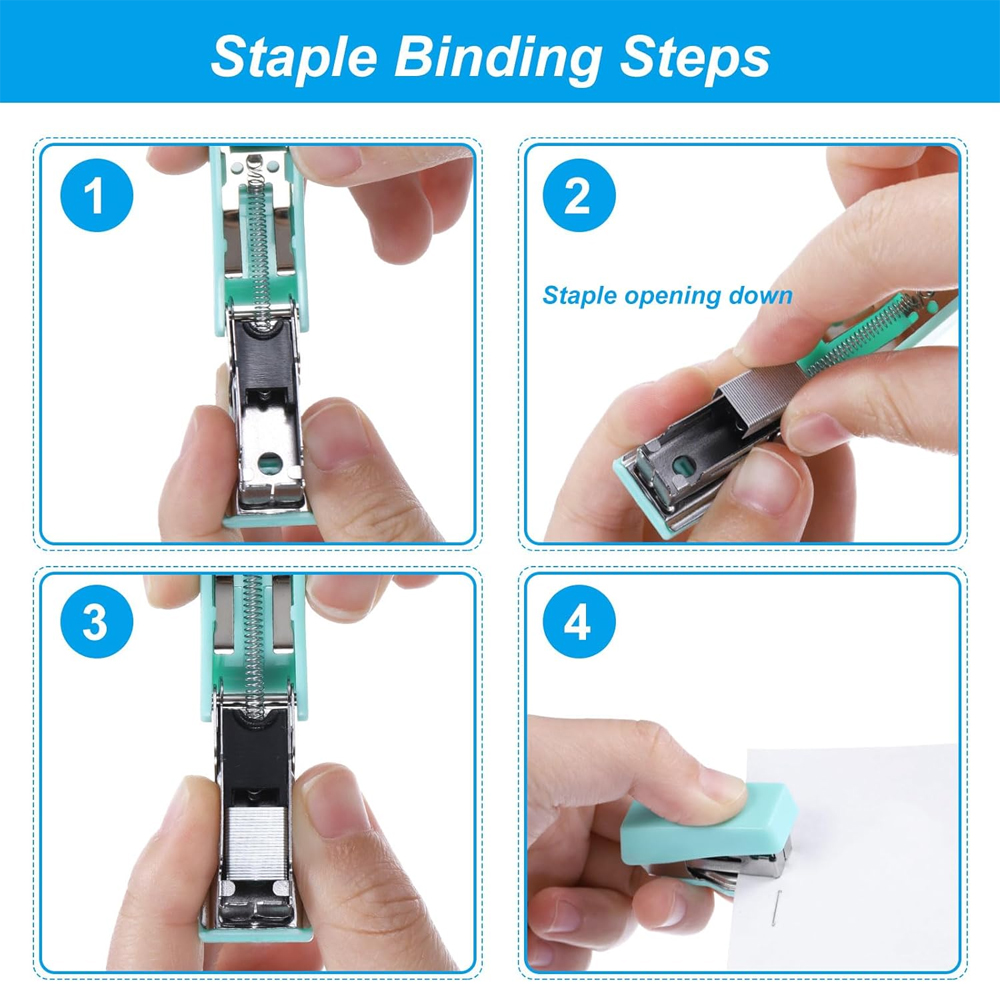 Staple Binding Steps

1

2

Staple opening down

3

4