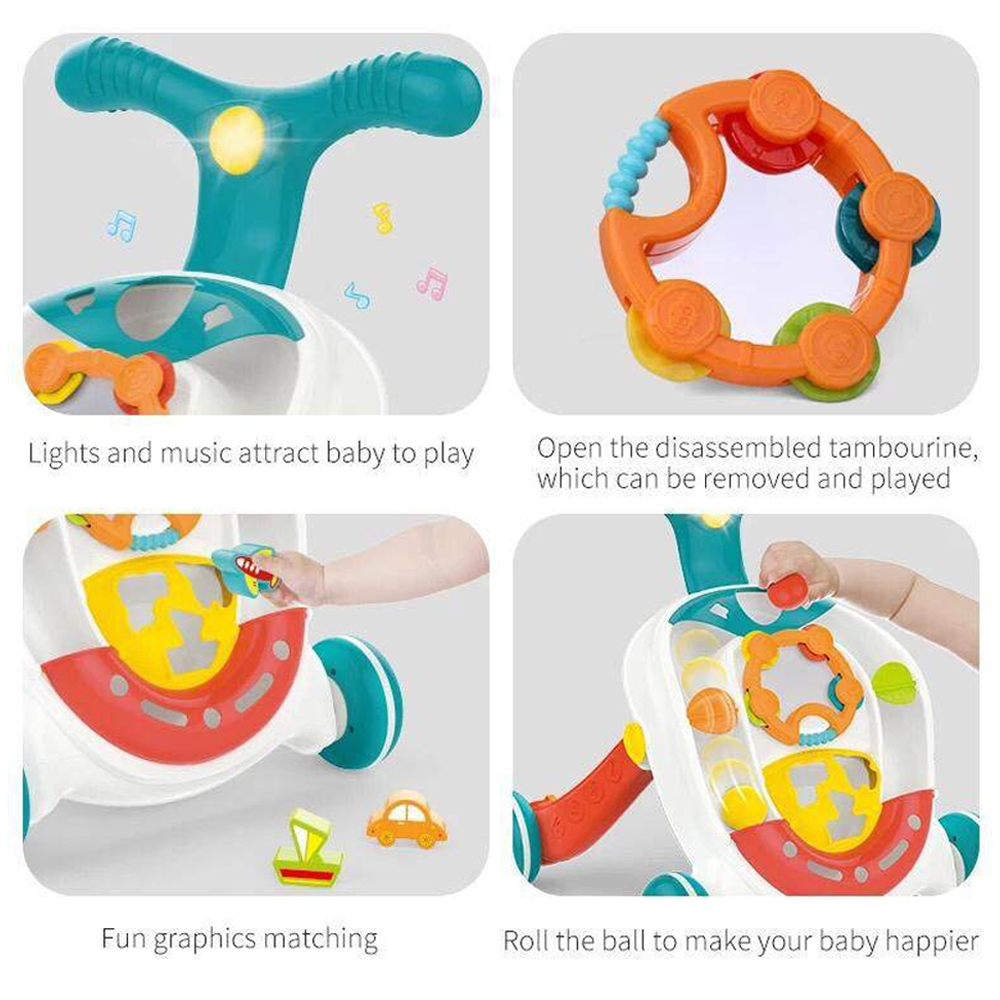 Lights and music attract baby to play

Open the disassembled tambourine, which can be removed and played

Fun graphics matching

Roll the ball to make your baby happier