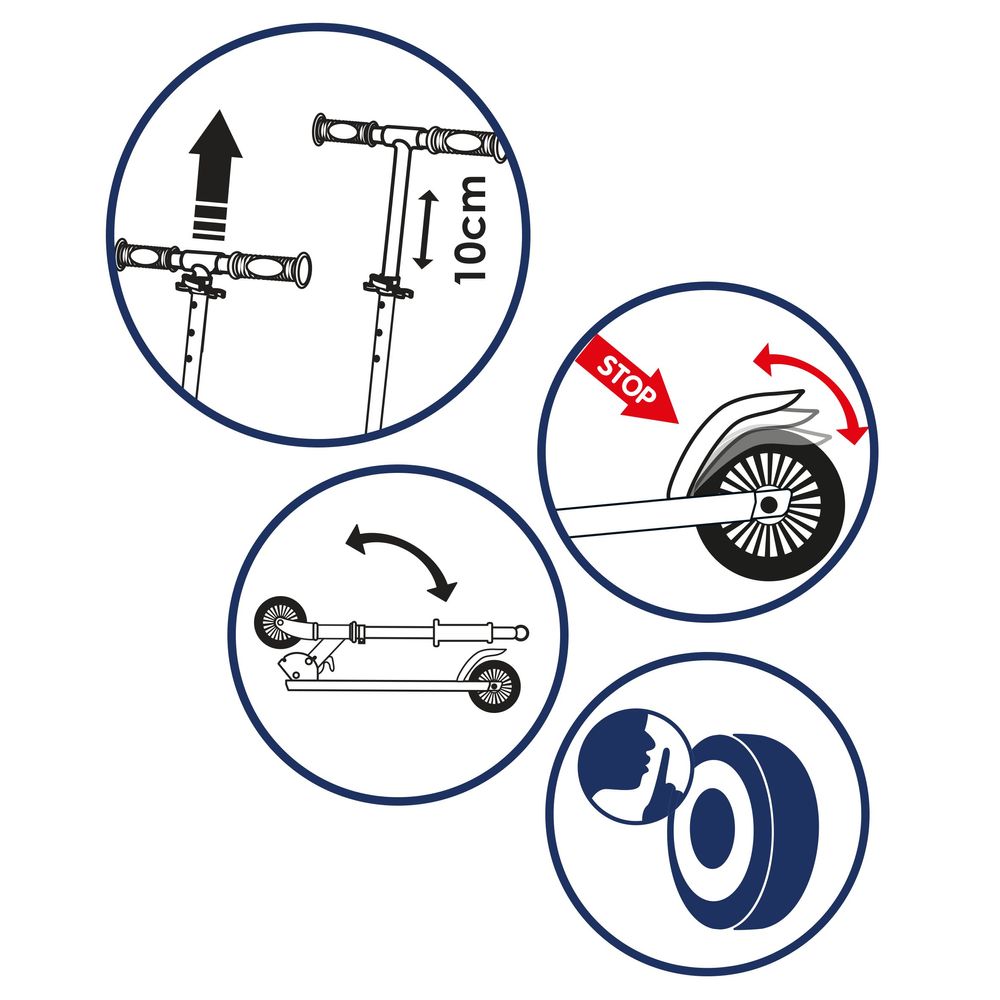 10cm

STOP