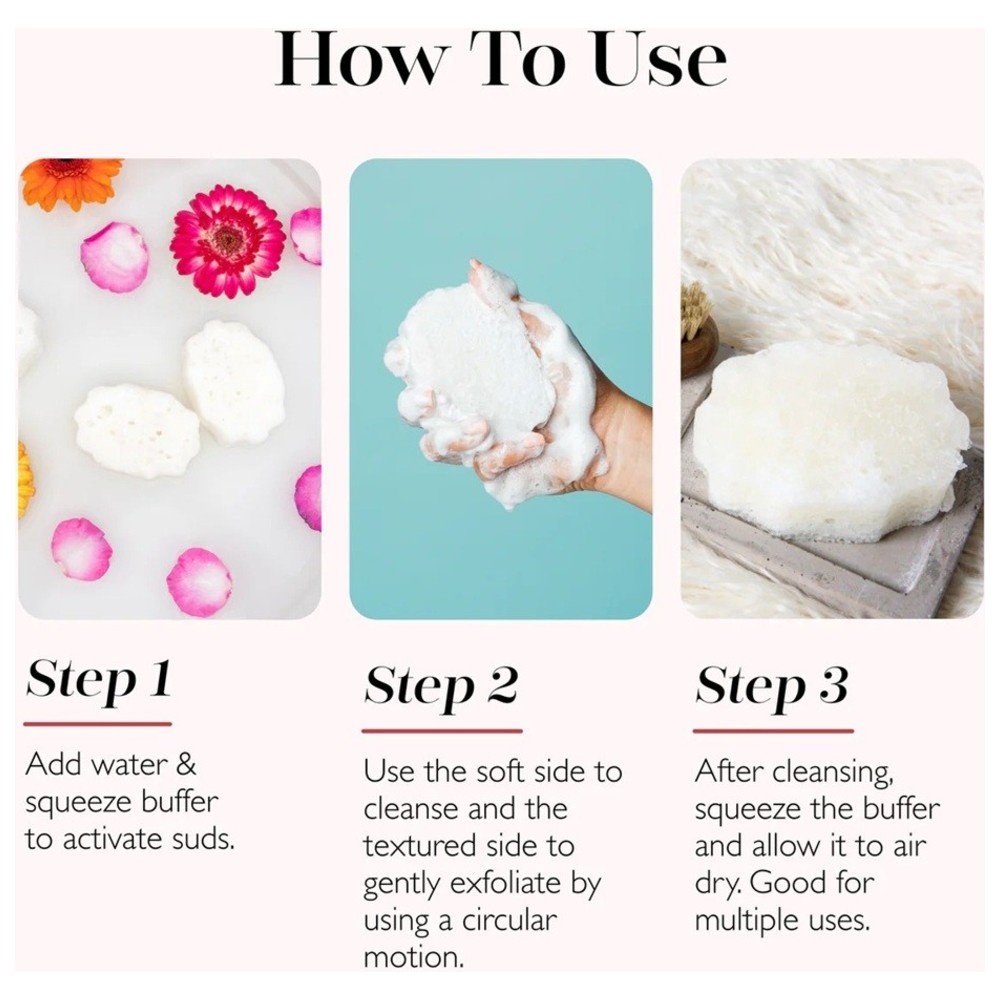 How To Use

Step 1

Add water & squeeze buffer to activate suds.

Step 2

Use the soft side to cleanse and the textured side to gently exfoliate by using a circular motion.

Step 3

After cleansing, squeeze the buffer and allow it to air dry. Good for multiple uses.