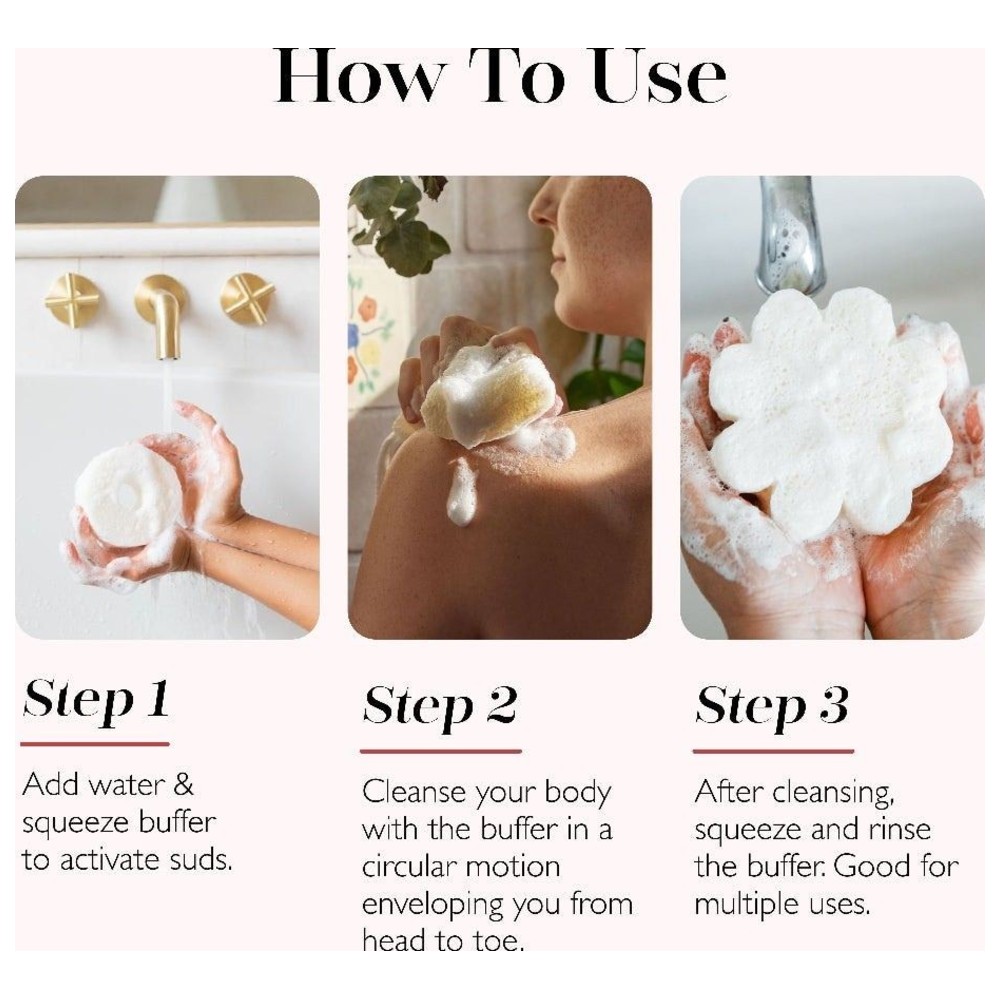 How To Use

Step 1

Add water & squeeze buffer to activate suds.

Step 2

Cleanse your body with the buffer in a circular motion enveloping you from head to toe.

Step 3

After cleansing, squeeze and rinse the buffer. Good for multiple uses.