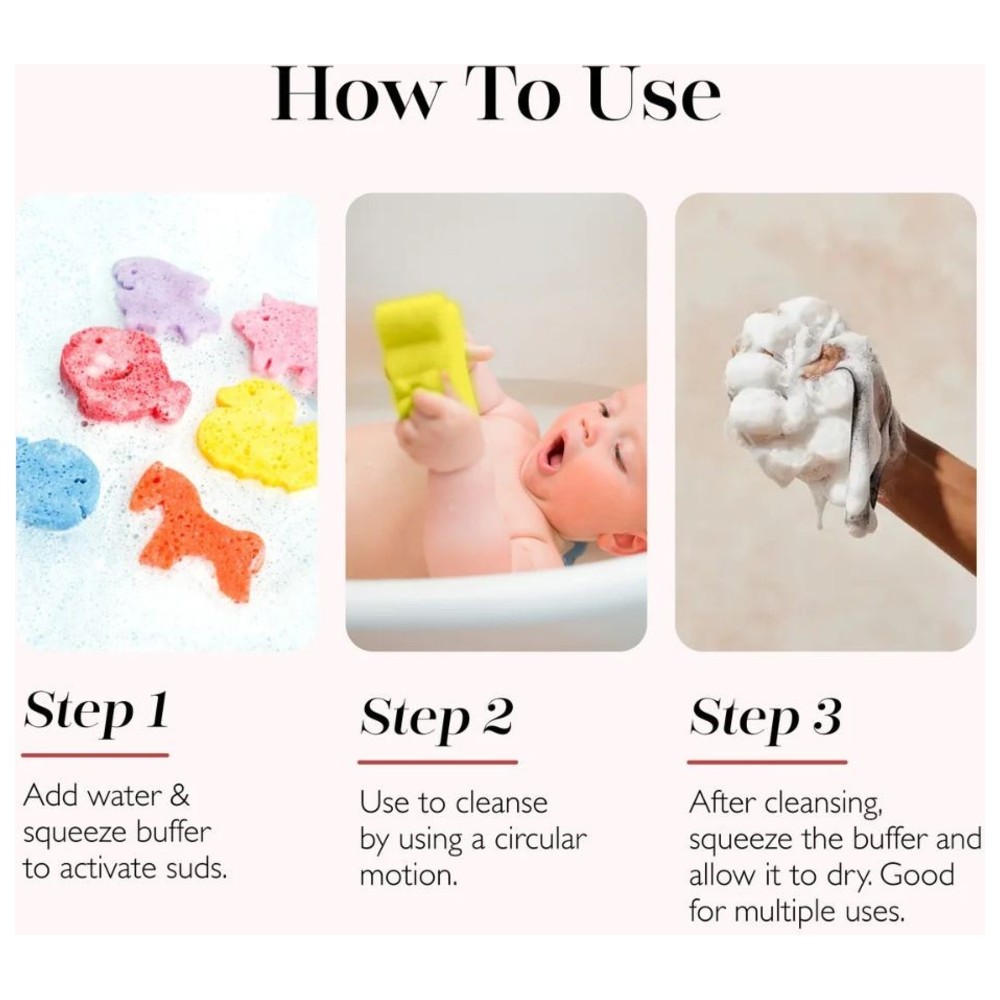 How To Use

Step 1

Add water & squeeze buffer to activate suds.

Step 2

Use to cleanse by using a circular motion.

Step 3

After cleansing, squeeze the buffer and allow it to dry. Good for multiple uses.