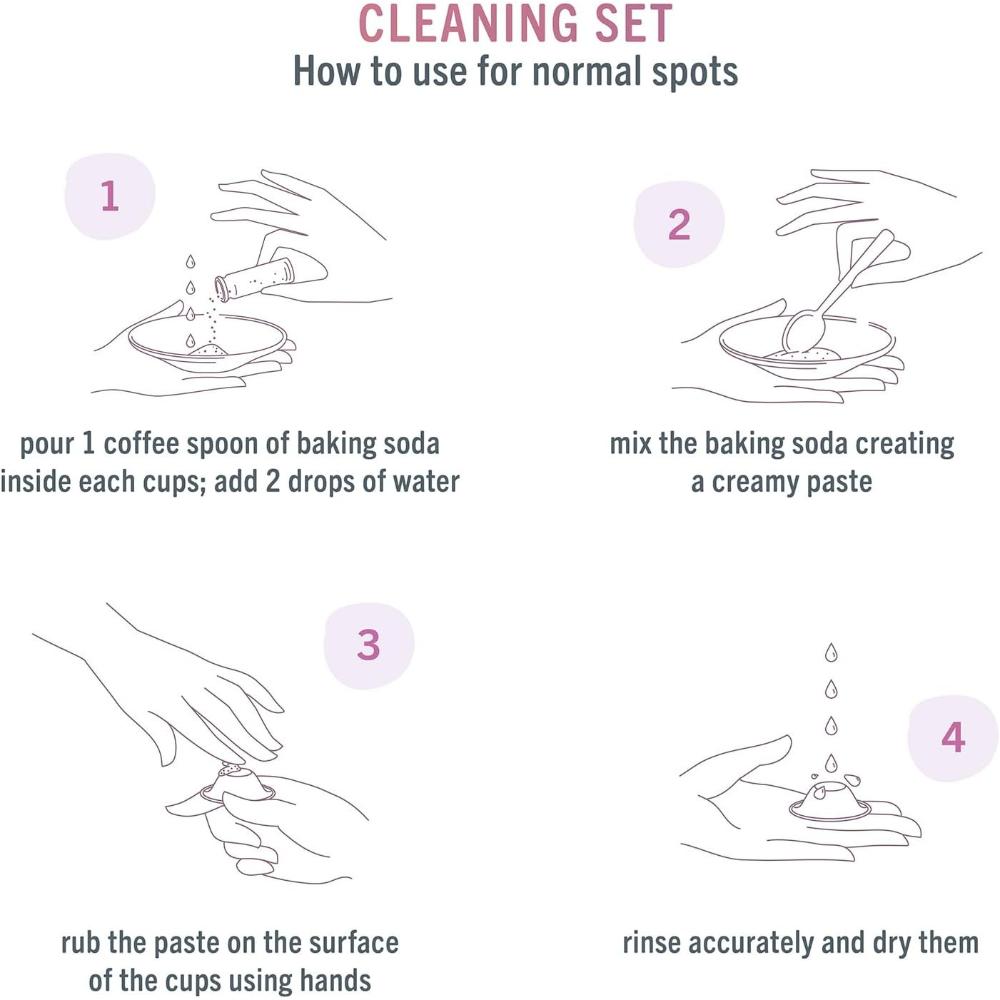 CLEANING SET
How to use for normal spots

1

pour 1 coffee spoon of baking soda inside each cups; add 2 drops of water

2

mix the baking soda creating a creamy paste

3

rub the paste on the surface of the cups using hands

4

rinse accurately and dry them